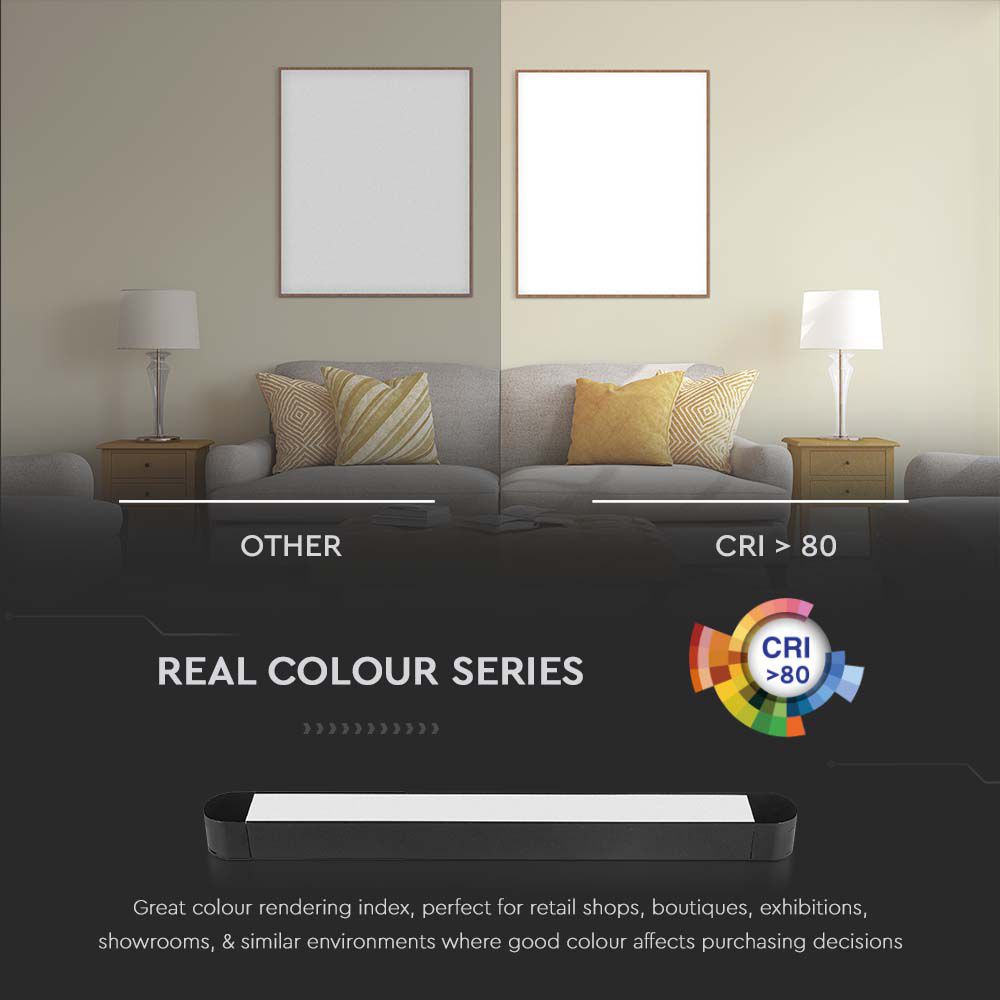 OTHER

CRI > 80

REAL COLOUR SERIES

CRI >80

Great colour rendering index, perfect for retail shops, boutiques, exhibitions, showrooms, & similar environments where good colour affects purchasing decisions