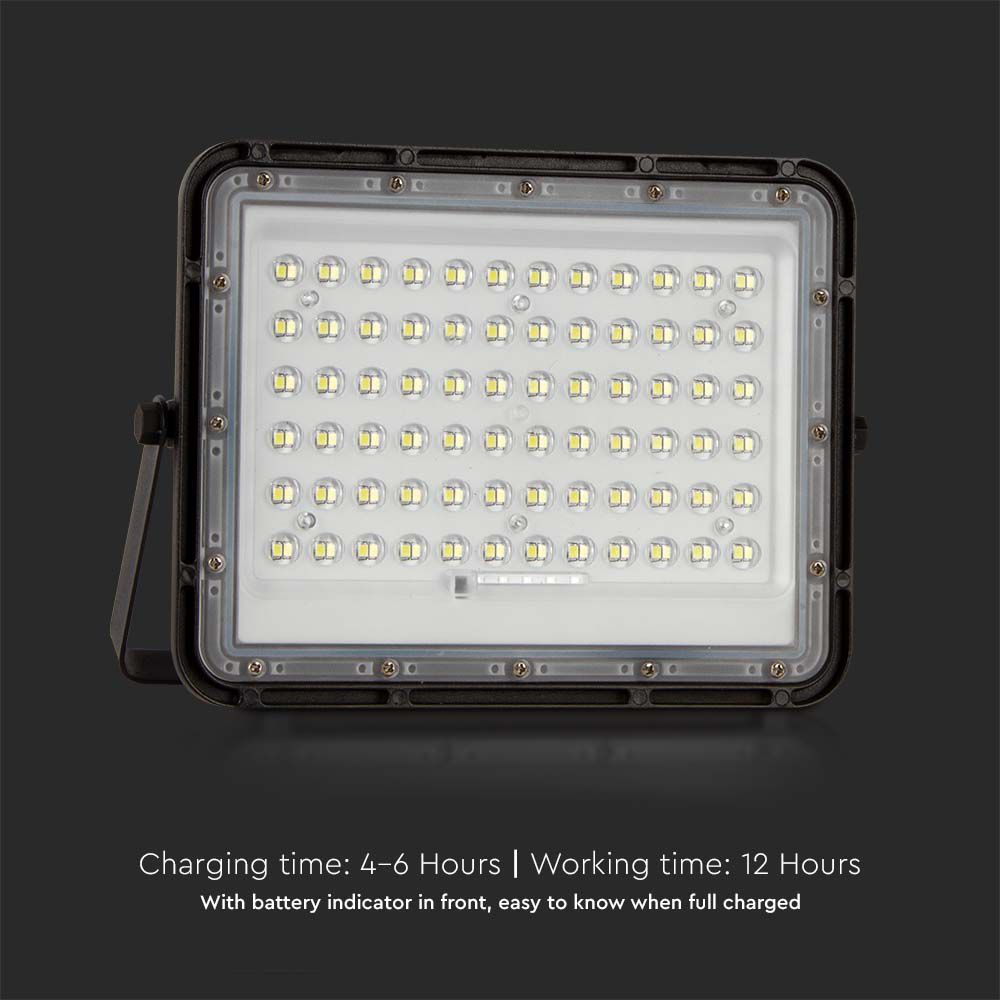 Charging time: 4-6 Hours | Working time: 12 Hours
With battery indicator in front, easy to know when full charged