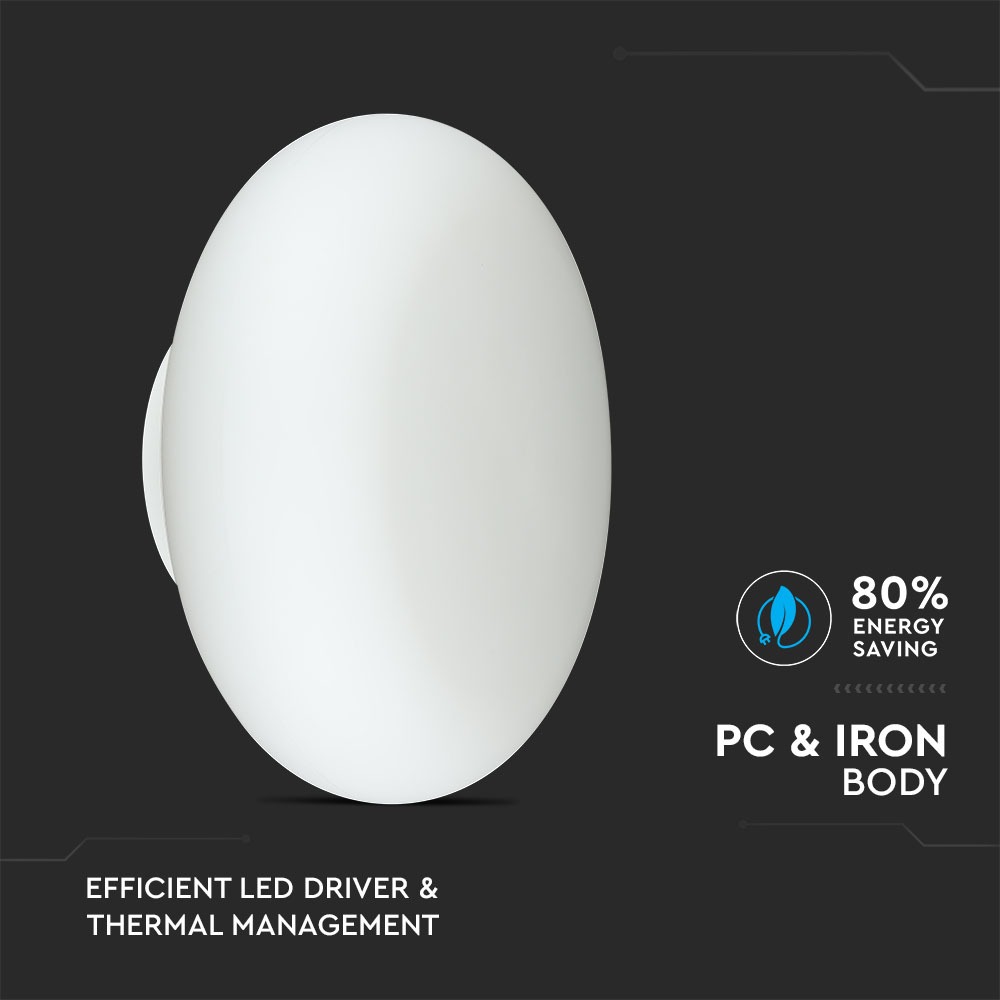 80%
ENERGY
SAVING

PC & IRON
BODY

EFFICIENT LED DRIVER &
THERMAL MANAGEMENT