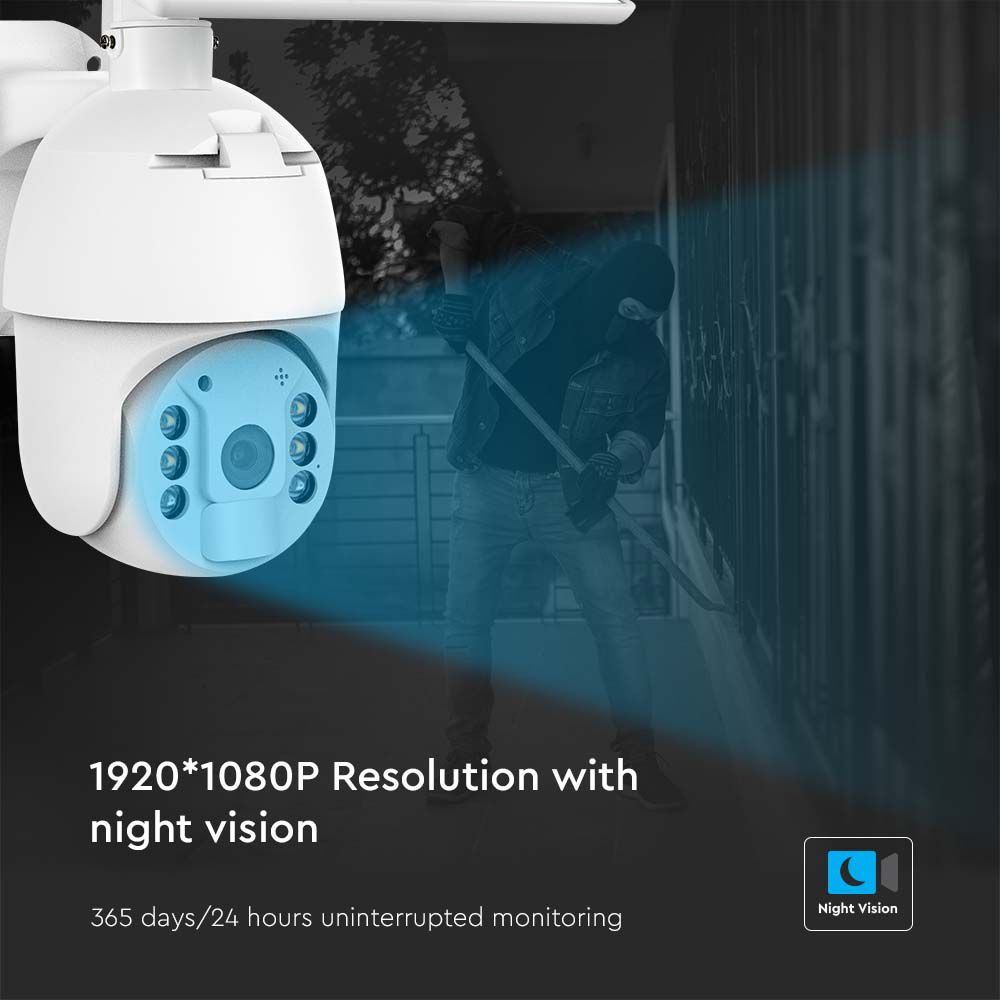 1920*1080P Resolution with night vision

365 days/24 hours uninterrupted monitoring

Night Vision