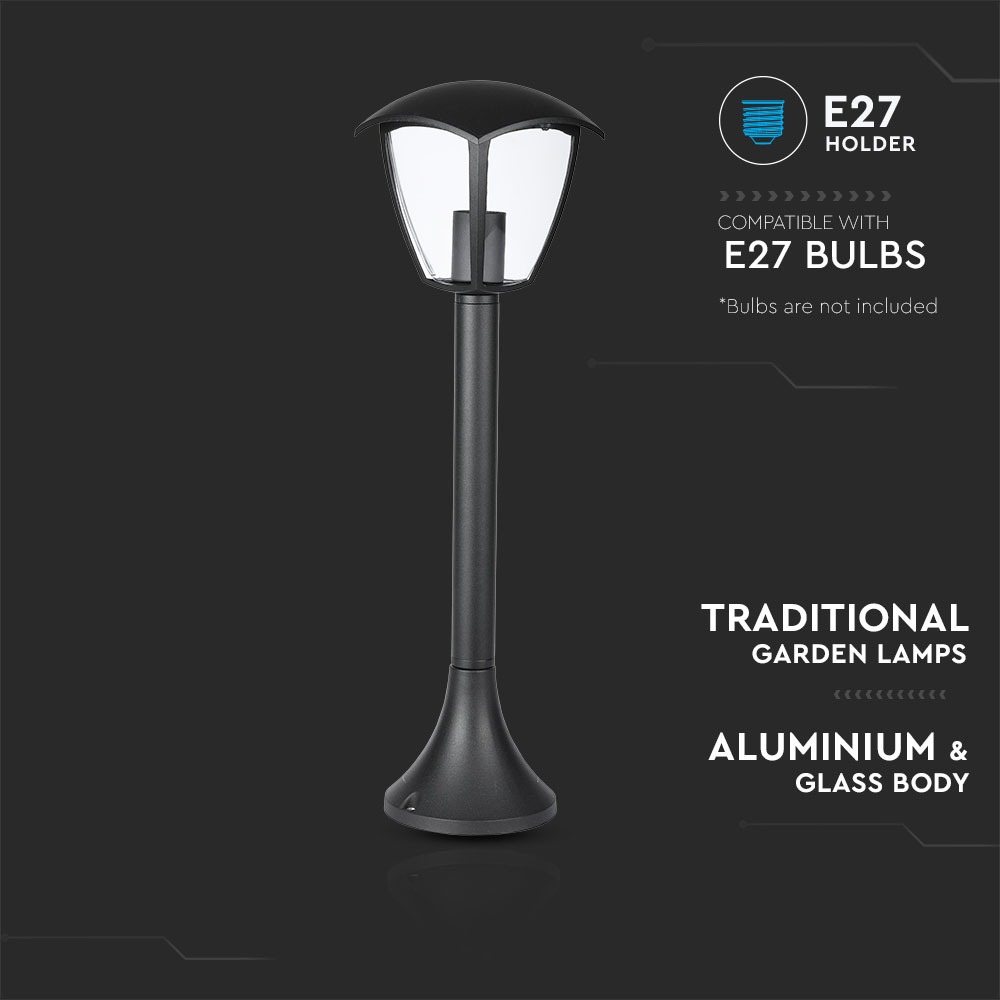 E27
HOLDER

COMPATIBLE WITH
E27 BULBS

*Bulbs are not included

TRADITIONAL
GARDEN LAMPS

ALUMINIUM &
GLASS BODY