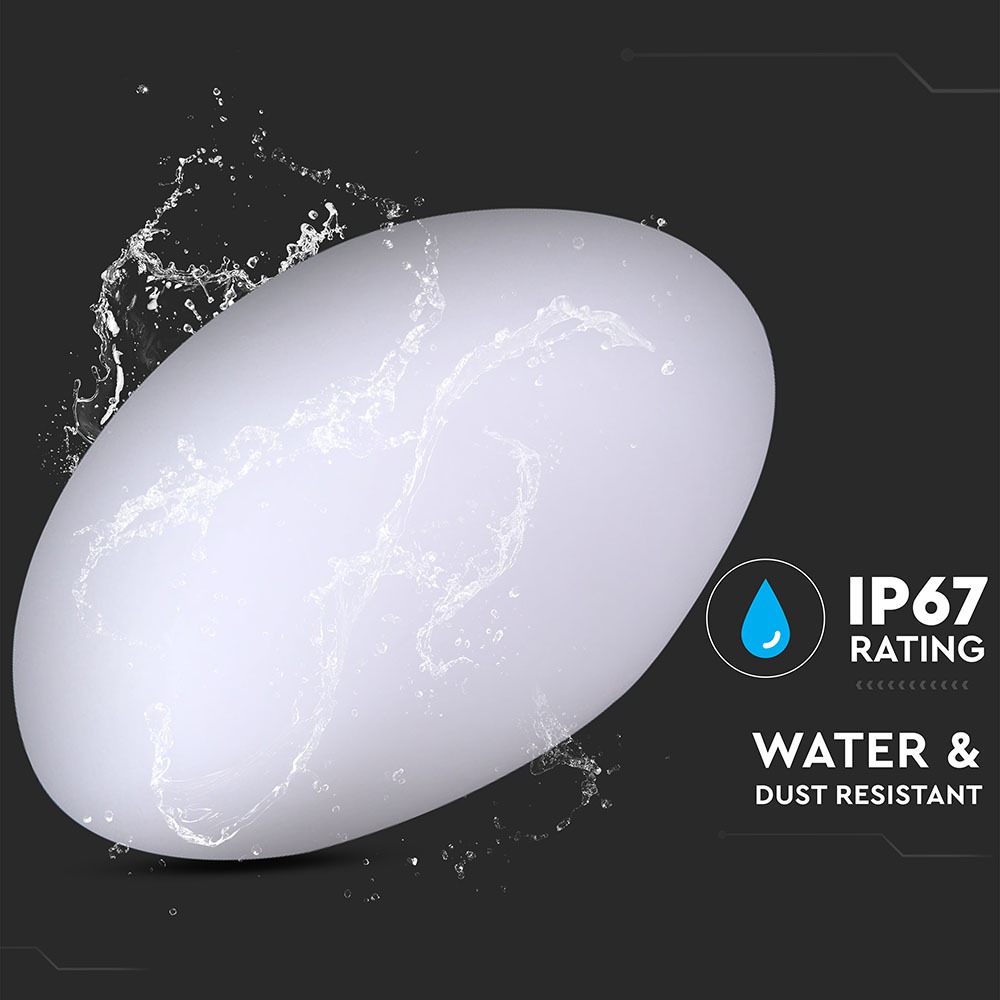 IP67
RATING

WATER &
DUST RESISTANT