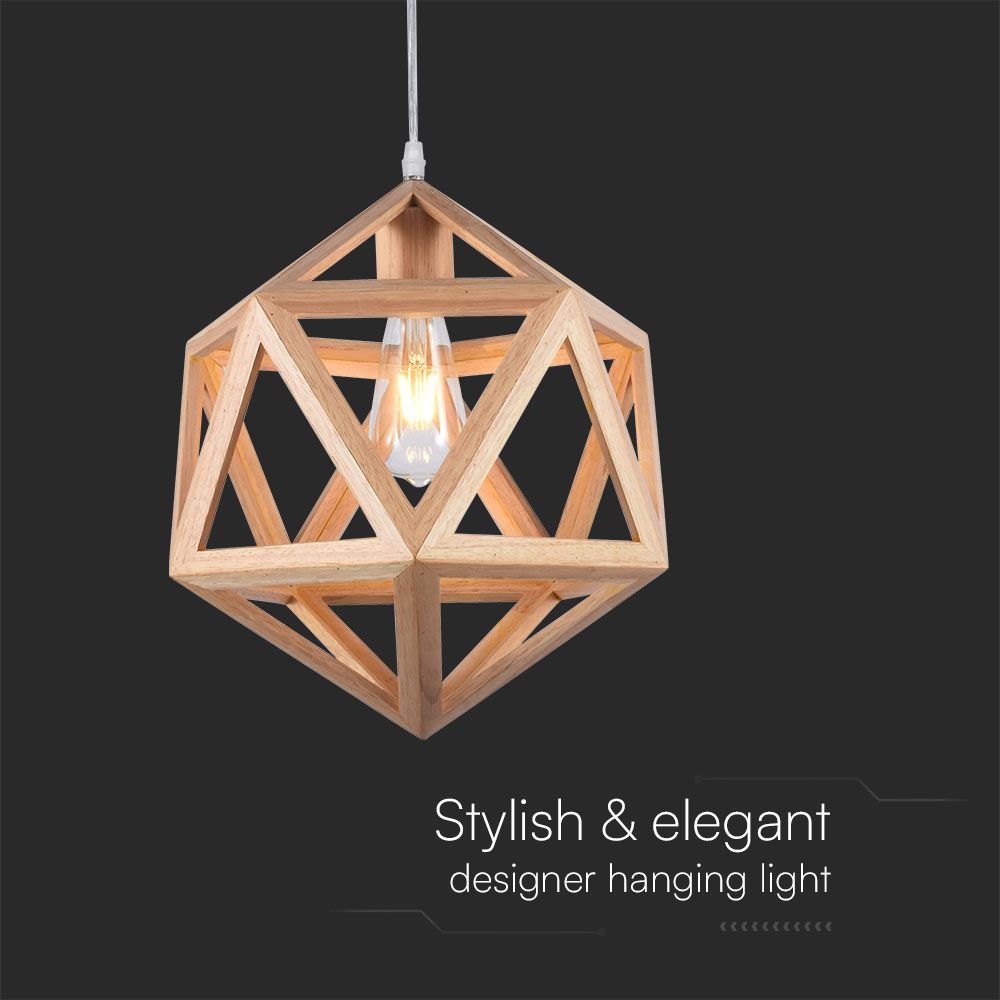 Stylish & elegant
designer hanging light