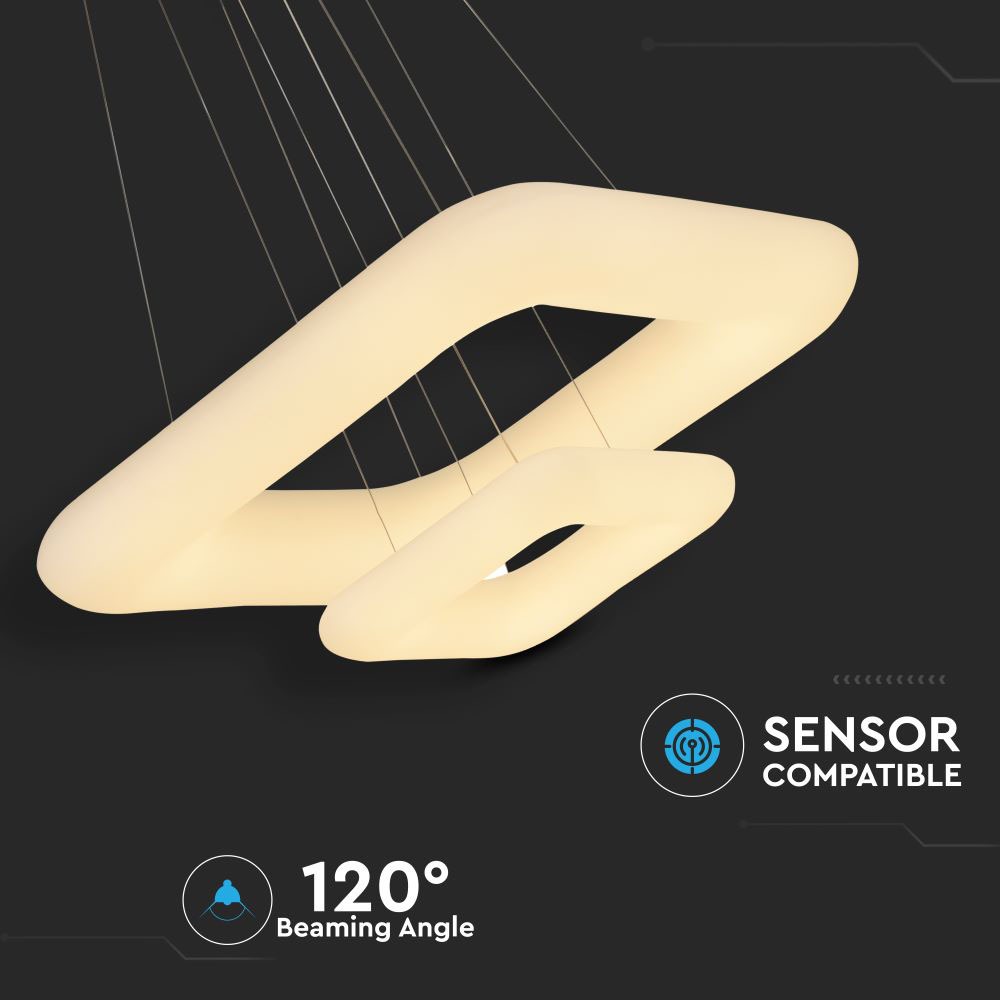 SENSOR
COMPATIBLE

120°
Beaming Angle