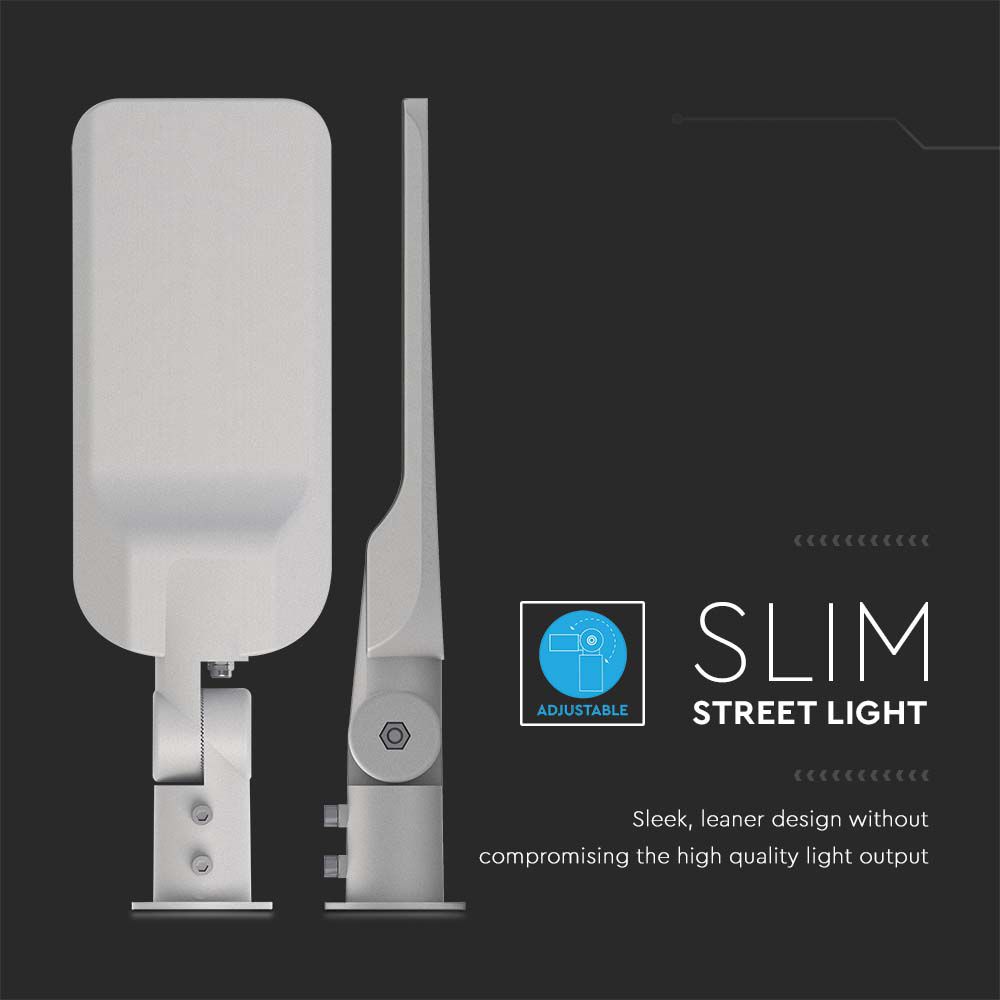 ADJUSTABLE

SLIM
STREET LIGHT

Sleek, leaner design without compromising the high quality light output