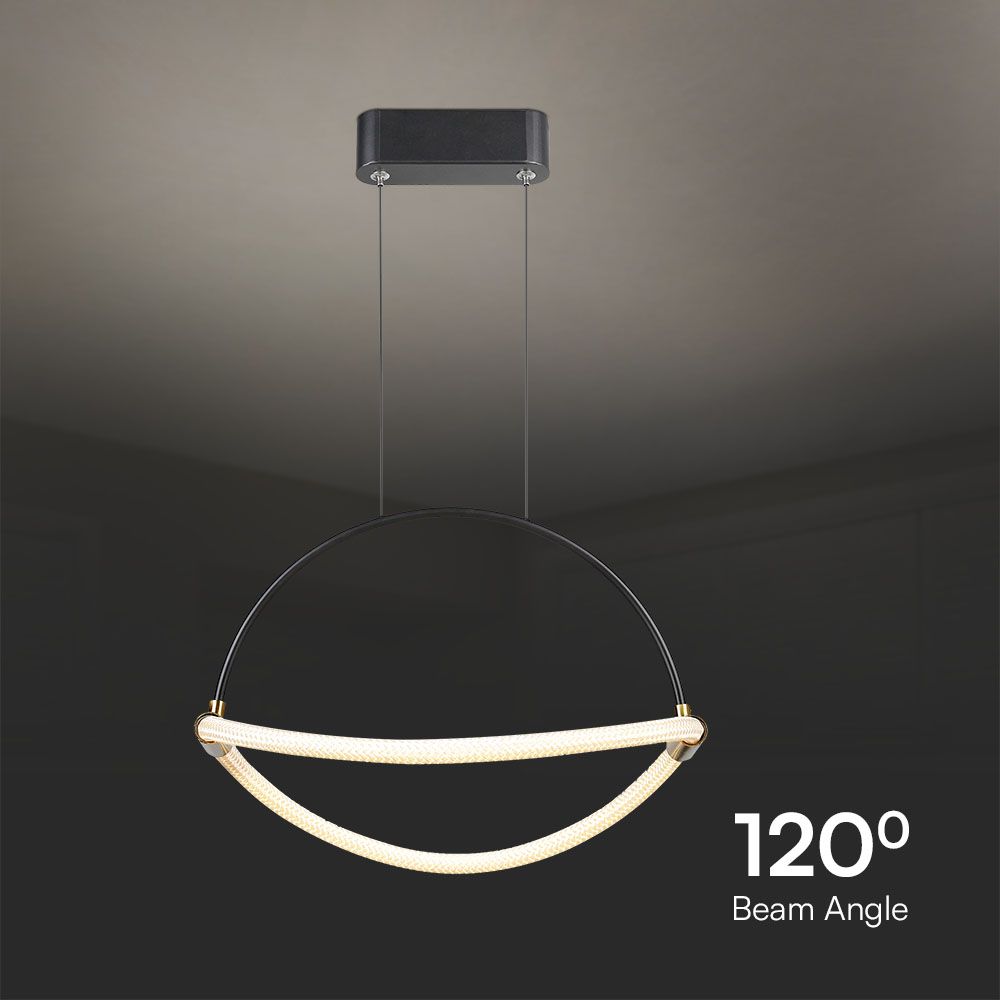 120º
Beam Angle