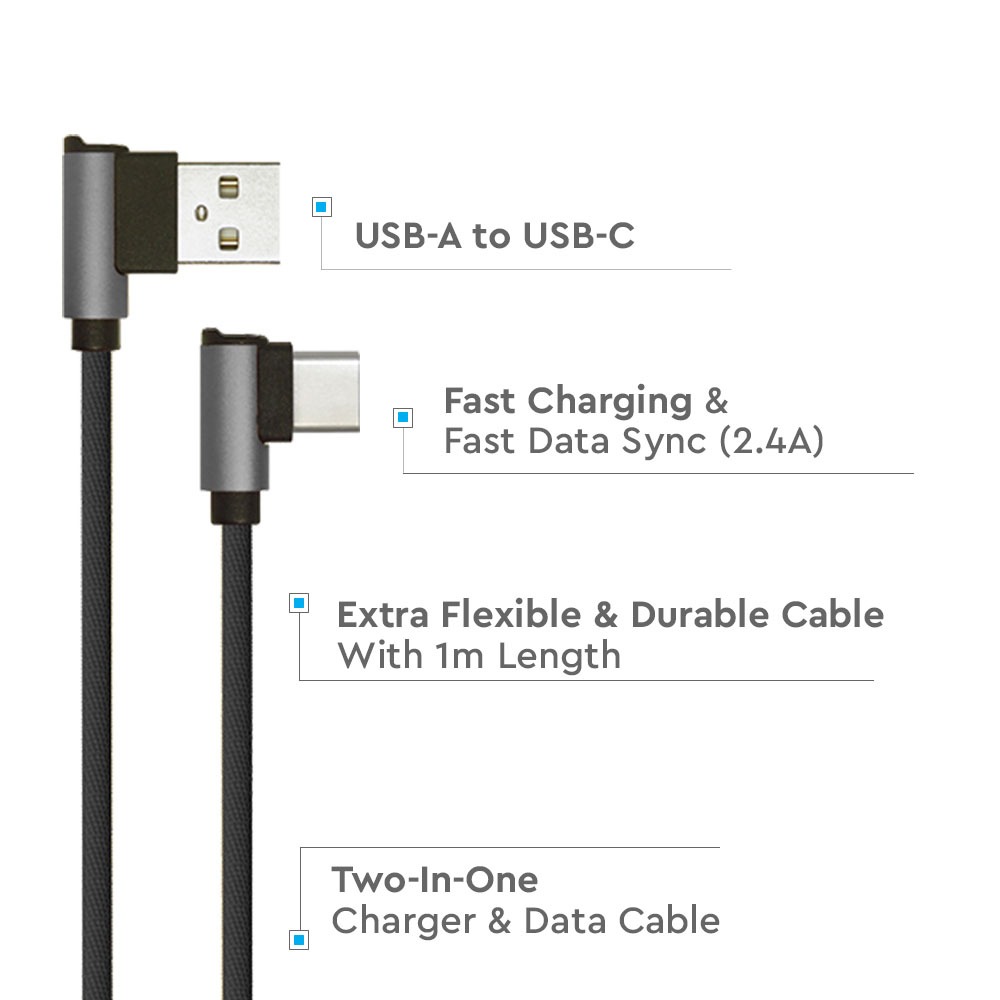 USB-A to USB-C

Fast Charging &
Fast Data Sync (2.4A)

Extra Flexible & Durable Cable
With 1m Length

Two-In-One
Charger & Data Cable