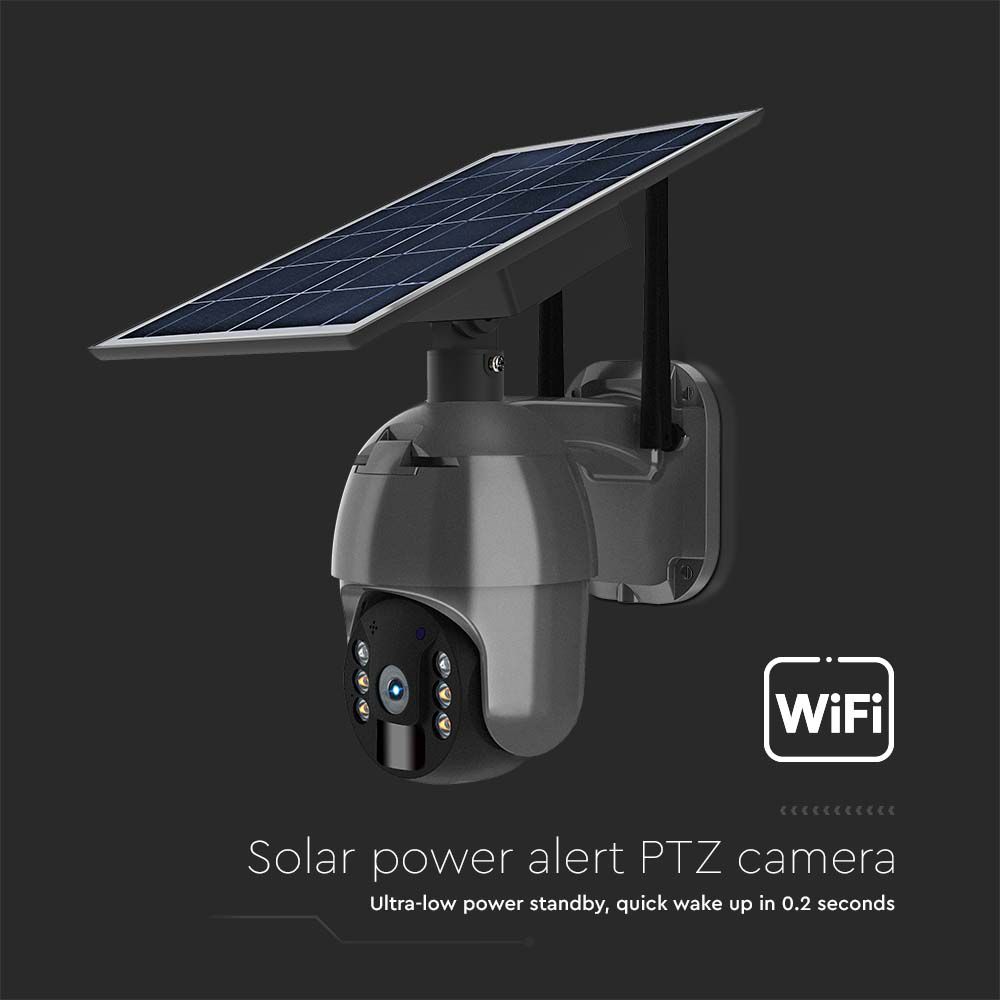 WiFi

Solar power alert PTZ camera

Ultra-low power standby, quick wake up in 0.2 seconds