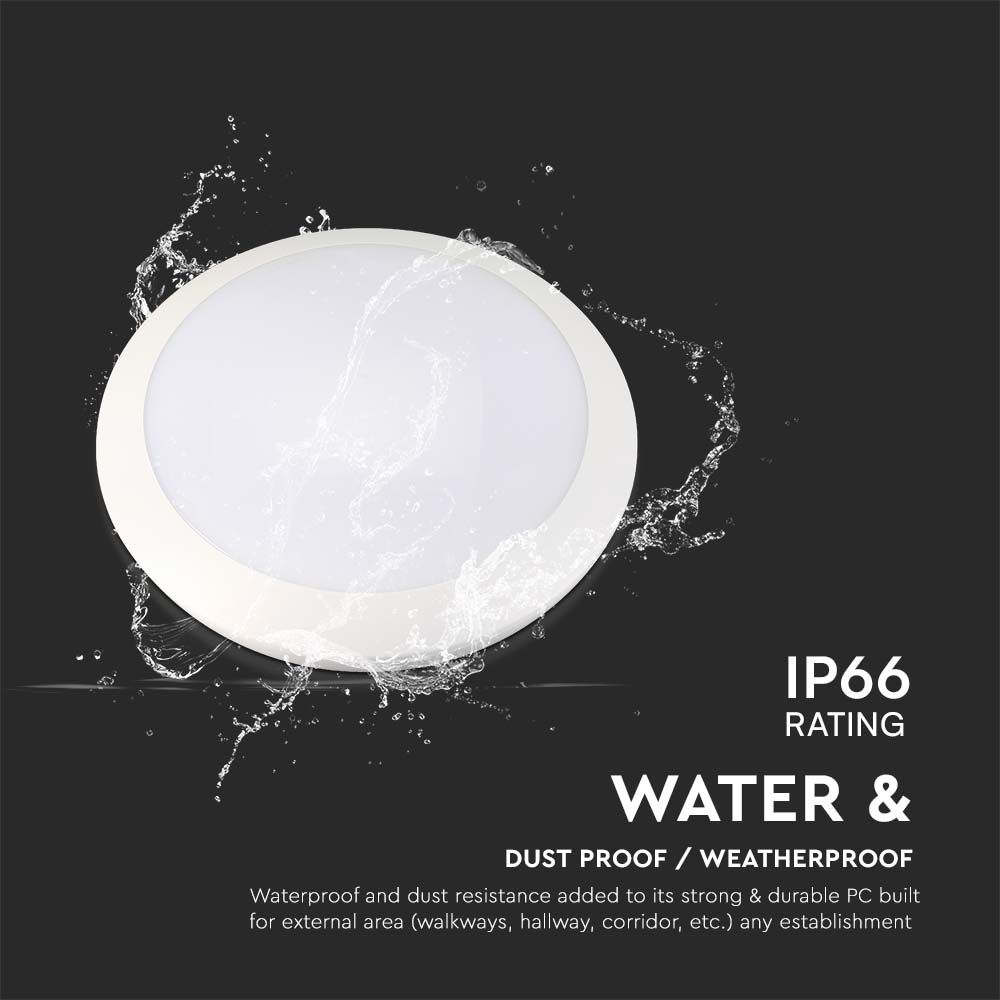 IP66
RATING

WATER &

DUST PROOF / WEATHERPROOF

Waterproof and dust resistance added to its strong & durable PC built for external area (walkways, hallway, corridor, etc.) any establishment