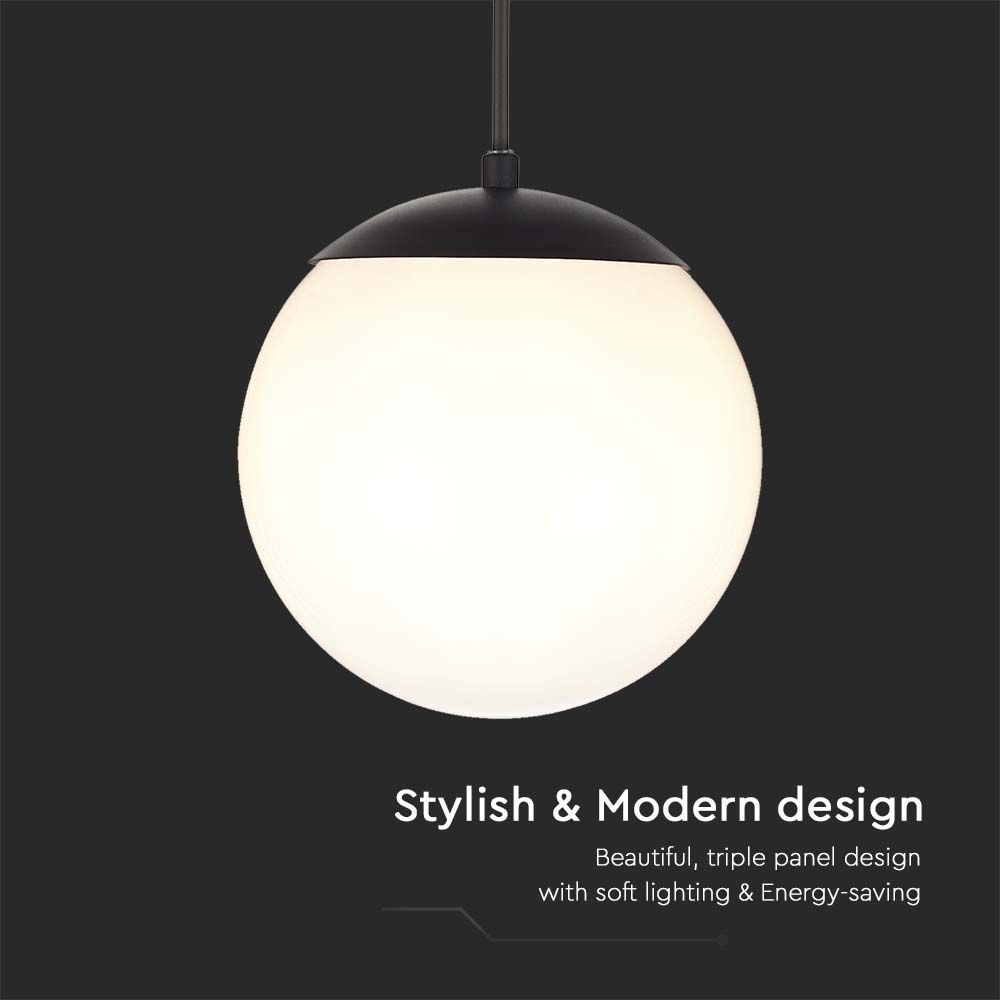 Stylish & Modern design

Beautiful, triple panel design with soft lighting & Energy-saving