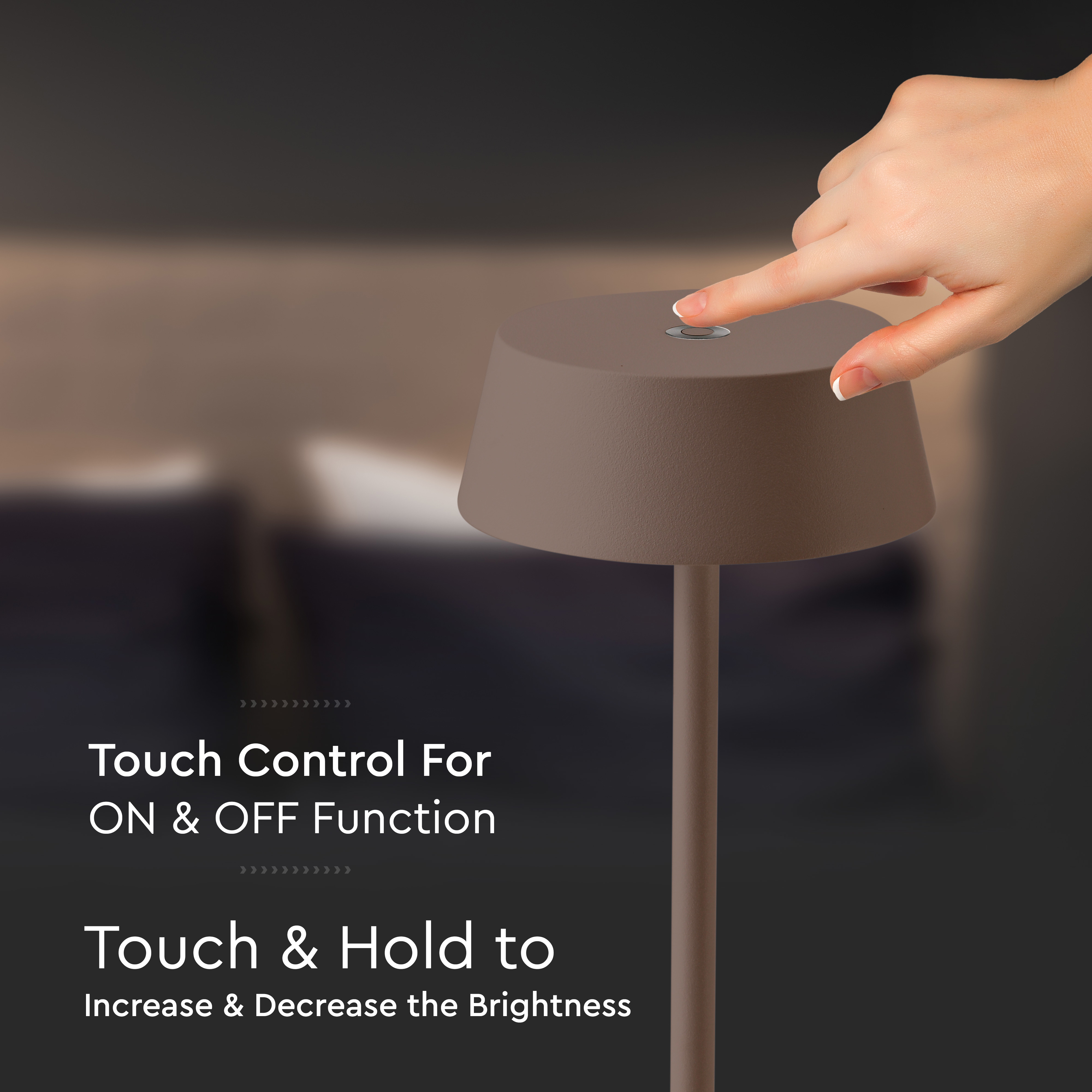 Touch Control For
ON & OFF Function

Touch & Hold to
Increase & Decrease the Brightness