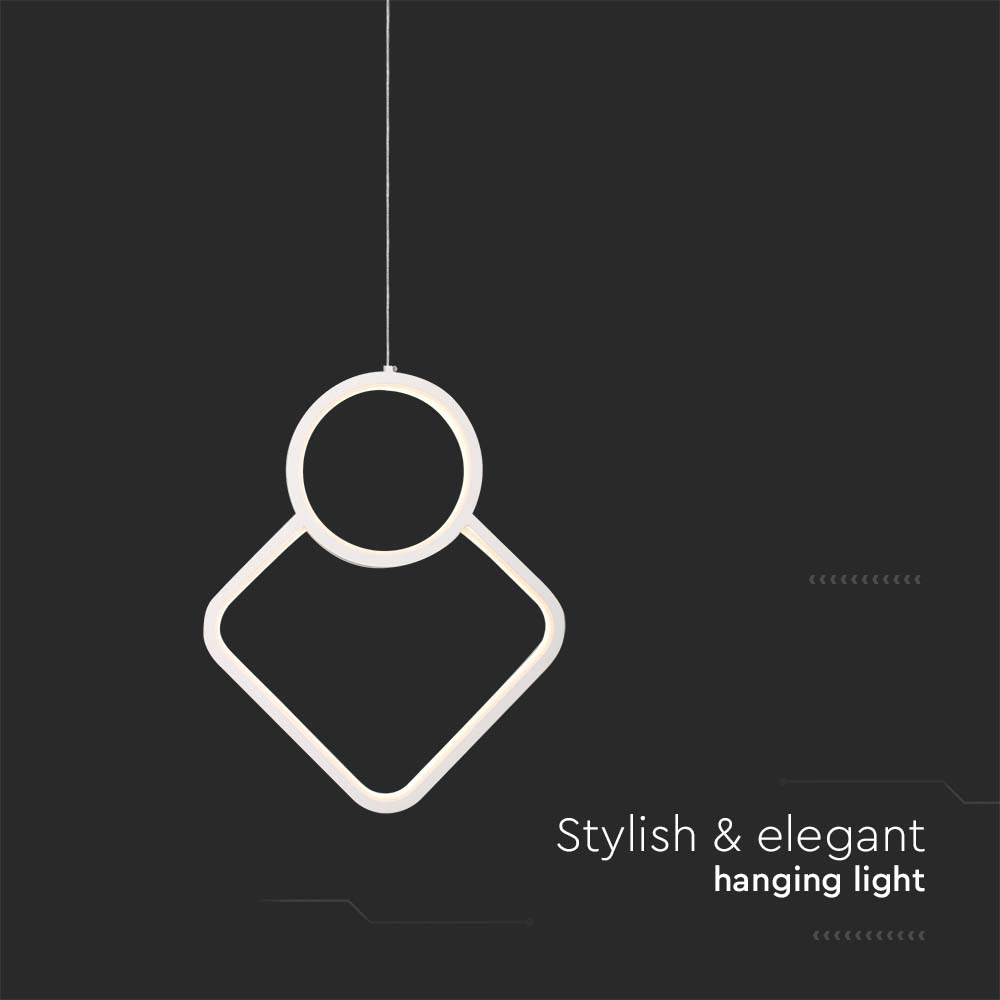 Stylish & elegant
hanging light