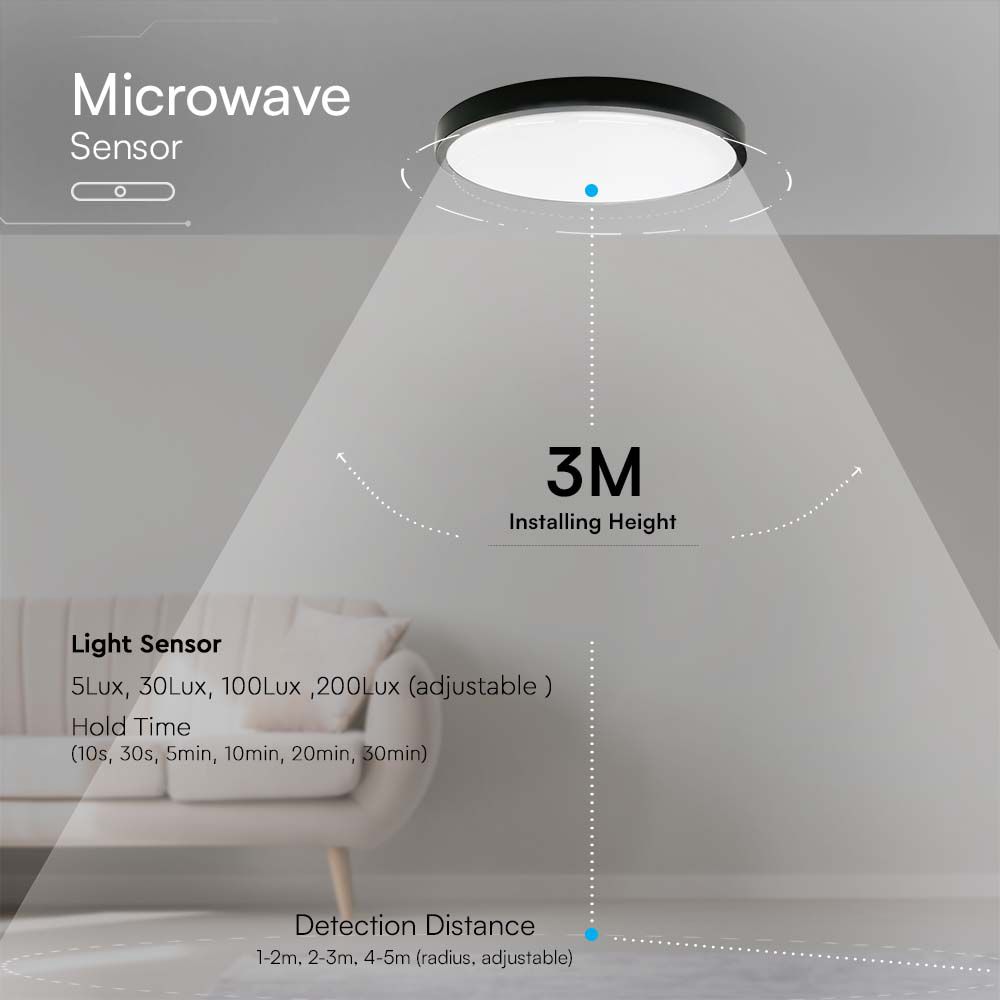 Microwave
Sensor

3M
Installing Height

Light Sensor
5Lux, 30Lux, 100Lux ,200Lux (adjustable )
Hold Time
(10s, 30s, 5min, 10min, 20min, 30min)

Detection Distance
1-2m, 2-3m, 4-5m (radius, adjustable)