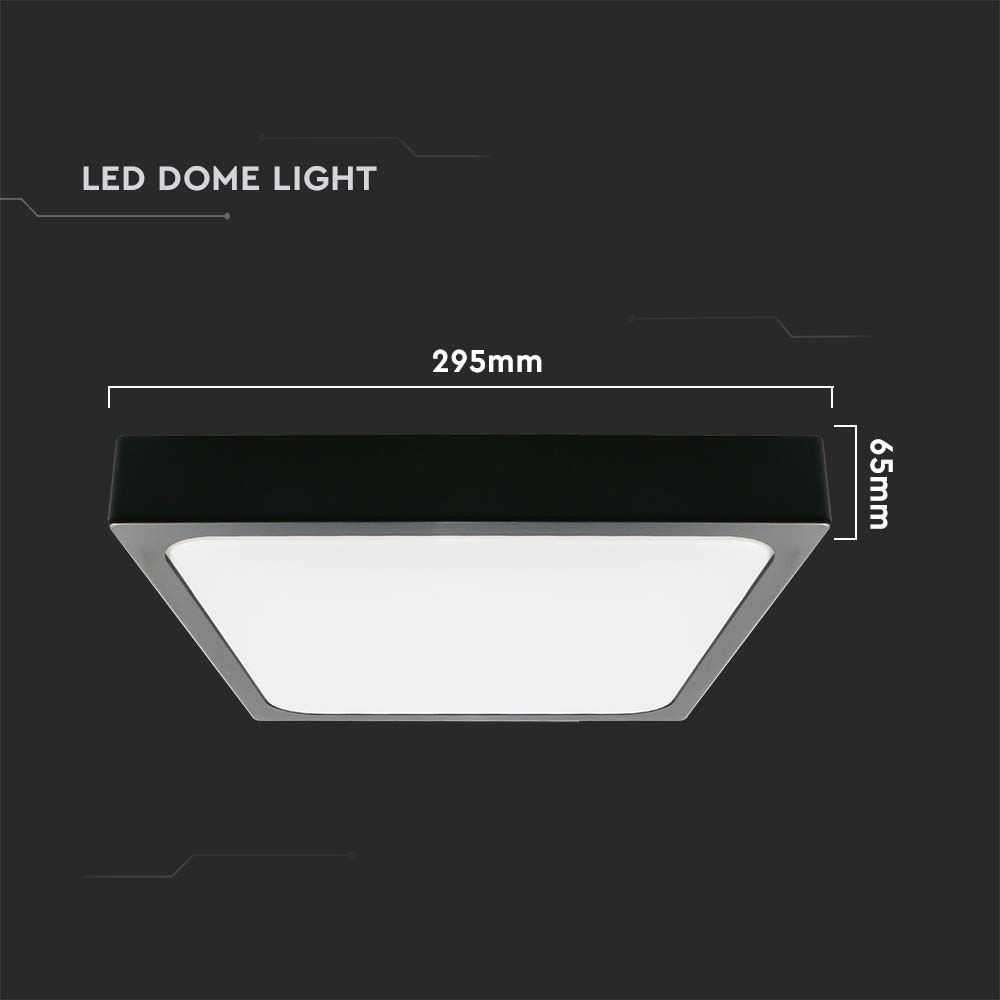 LED DOME LIGHT

295mm

65mm