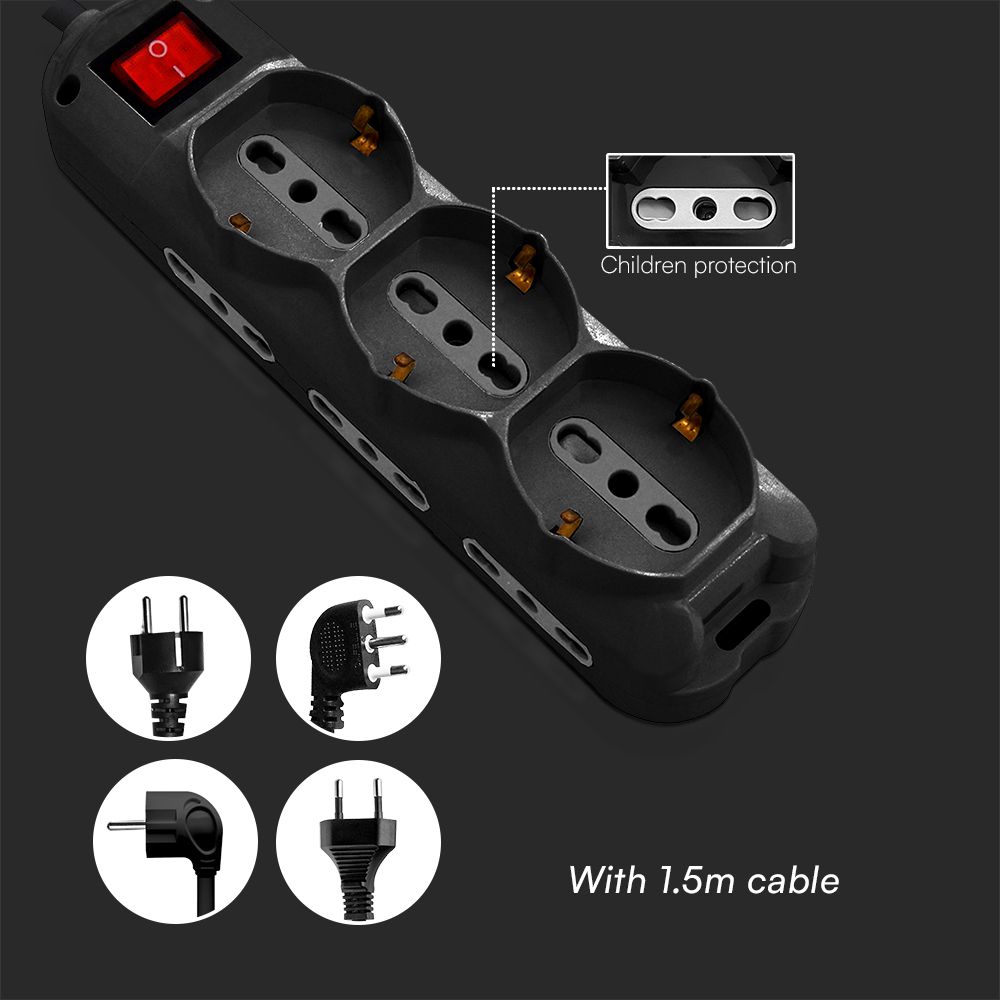 O I

Children protection

With 1.5m cable