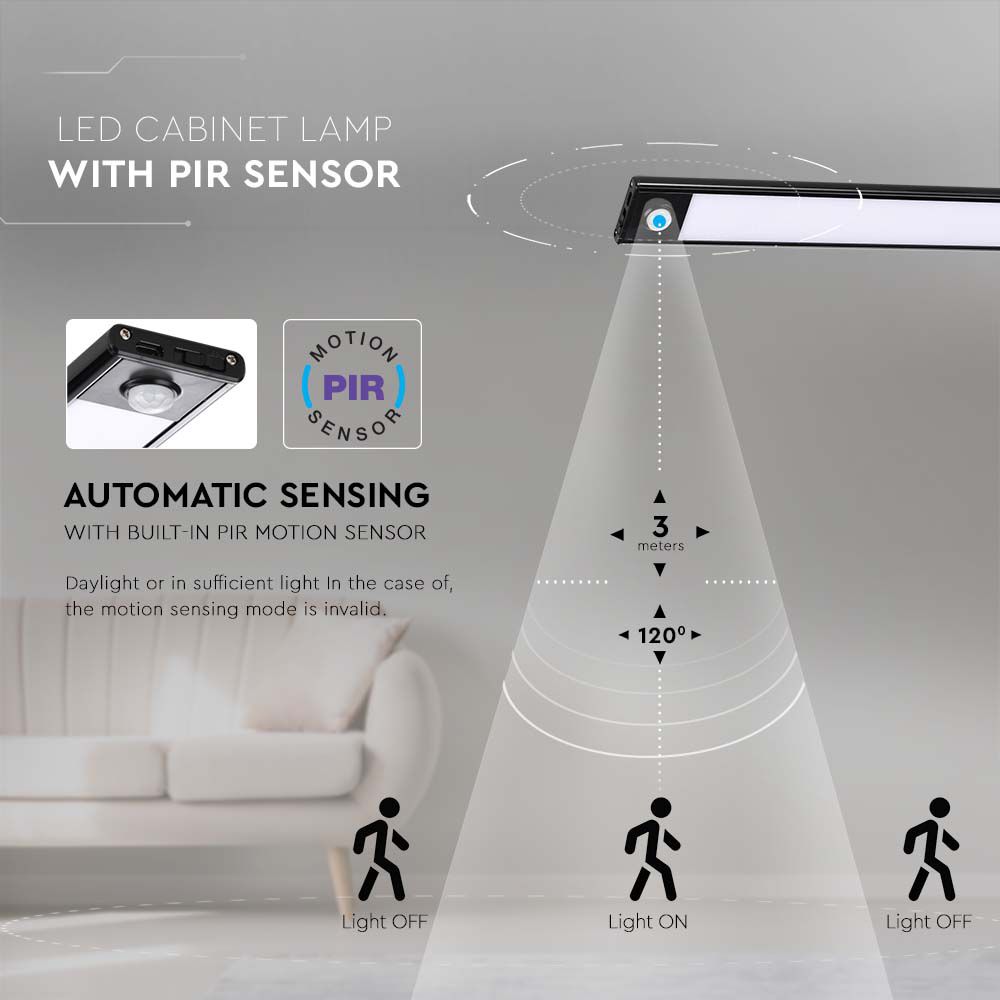 LED CABINET LAMP
WITH PIR SENSOR

MOTION
PIR
SENSOR

AUTOMATIC SENSING
WITH BUILT-IN PIR MOTION SENSOR

Daylight or in sufficient light In the case of, the motion sensing mode is invalid.

3
meters

120°

Light OFF

Light ON

Light OFF