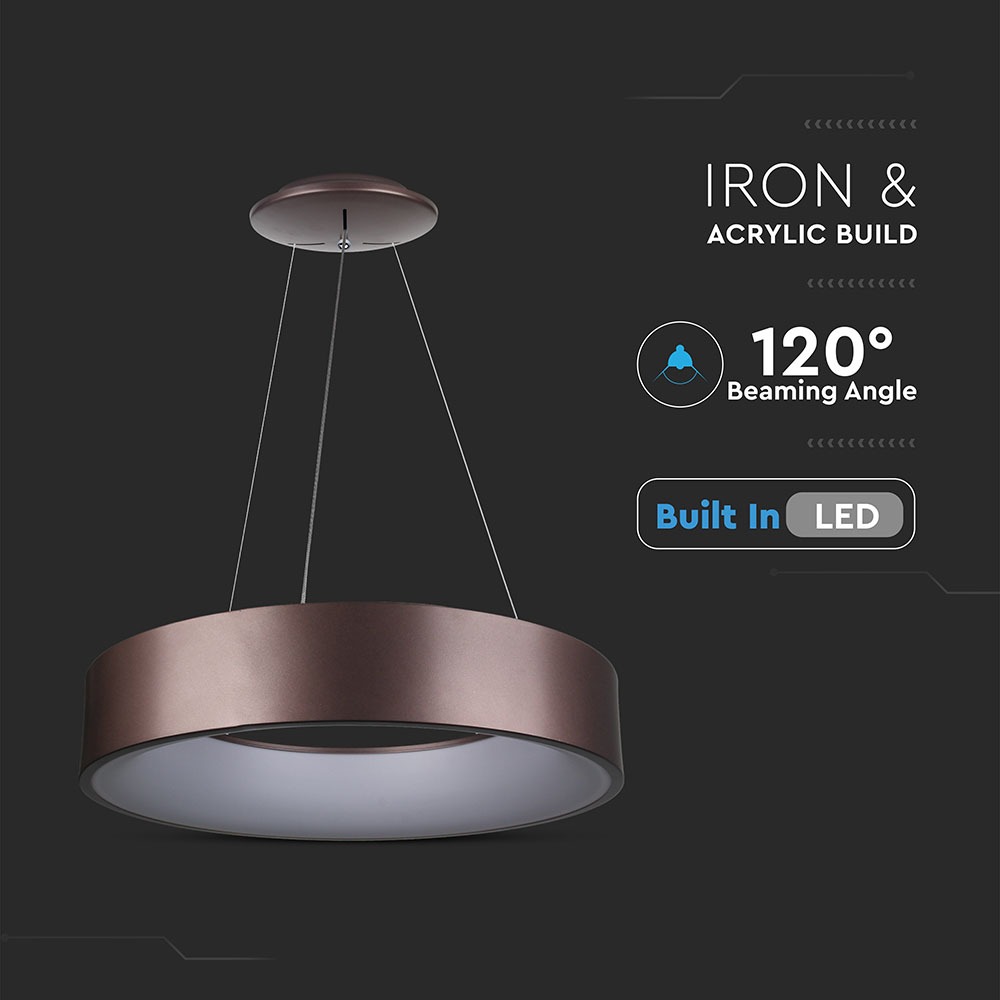 IRON &
ACRYLIC BUILD

120°
Beaming Angle

Built In LED