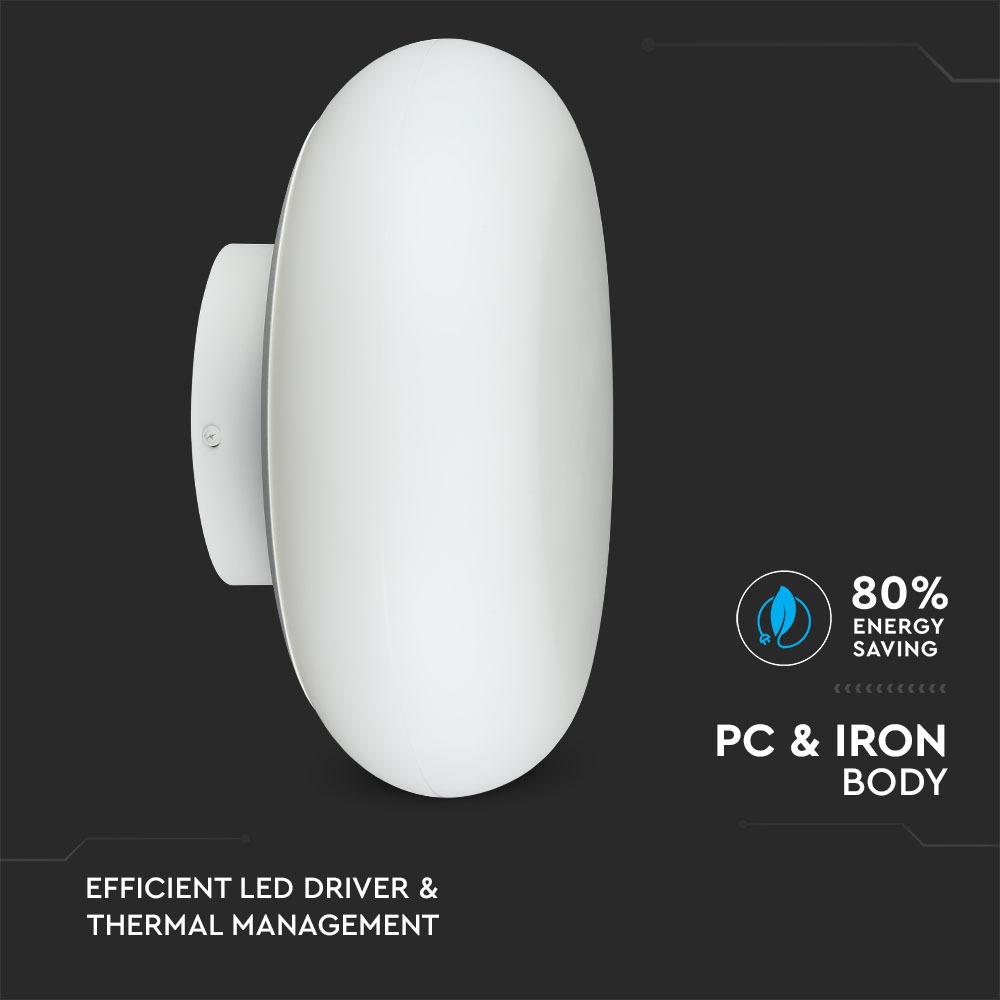 80%
ENERGY
SAVING

PC & IRON
BODY

EFFICIENT LED DRIVER &
THERMAL MANAGEMENT