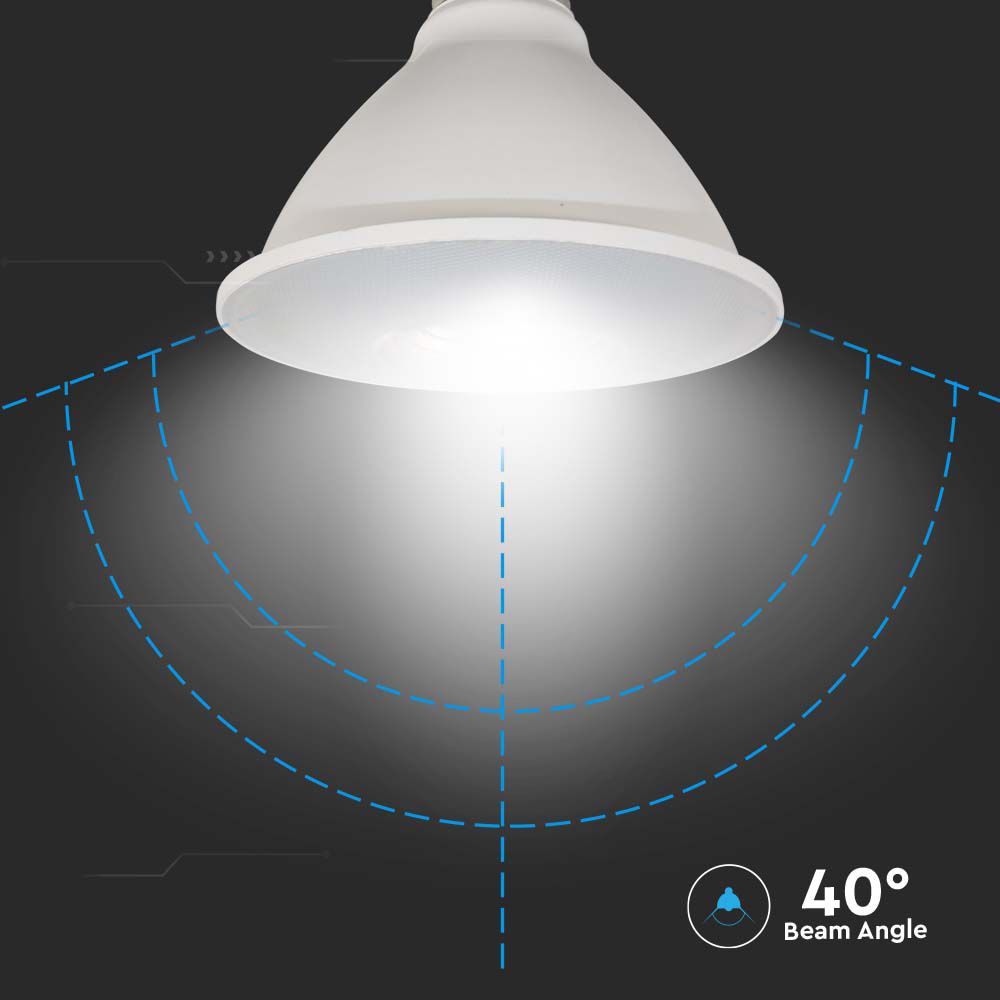 40°
Beam Angle