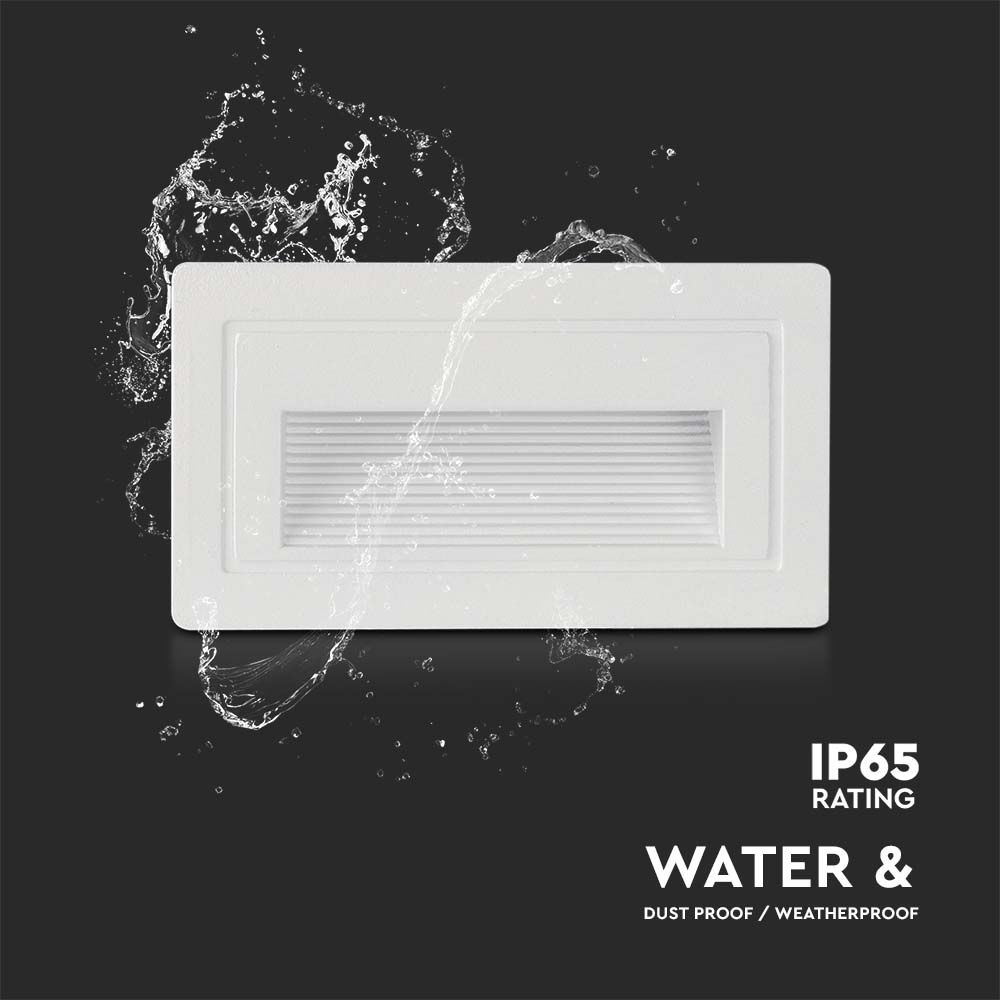 IP65
RATING

WATER &

DUST PROOF / WEATHERPROOF