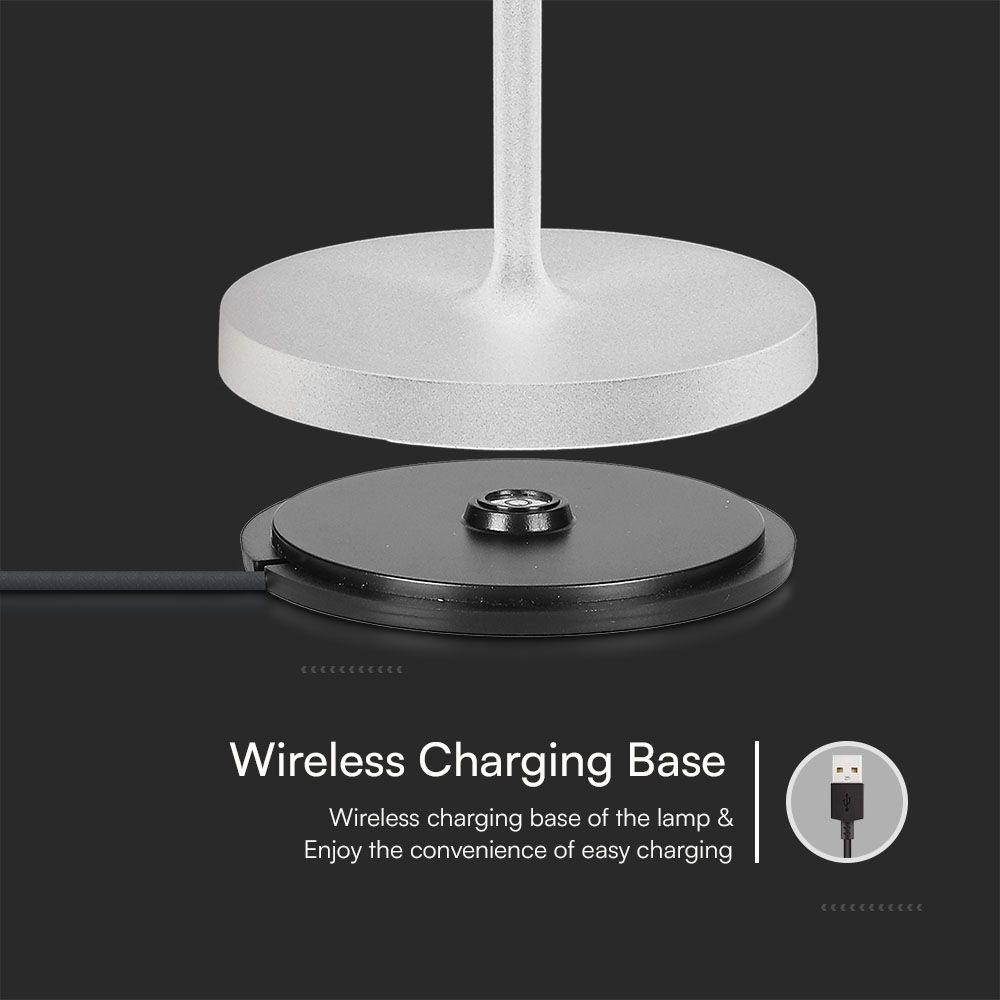 Wireless Charging Base

Wireless charging base of the lamp &
Enjoy the convenience of easy charging