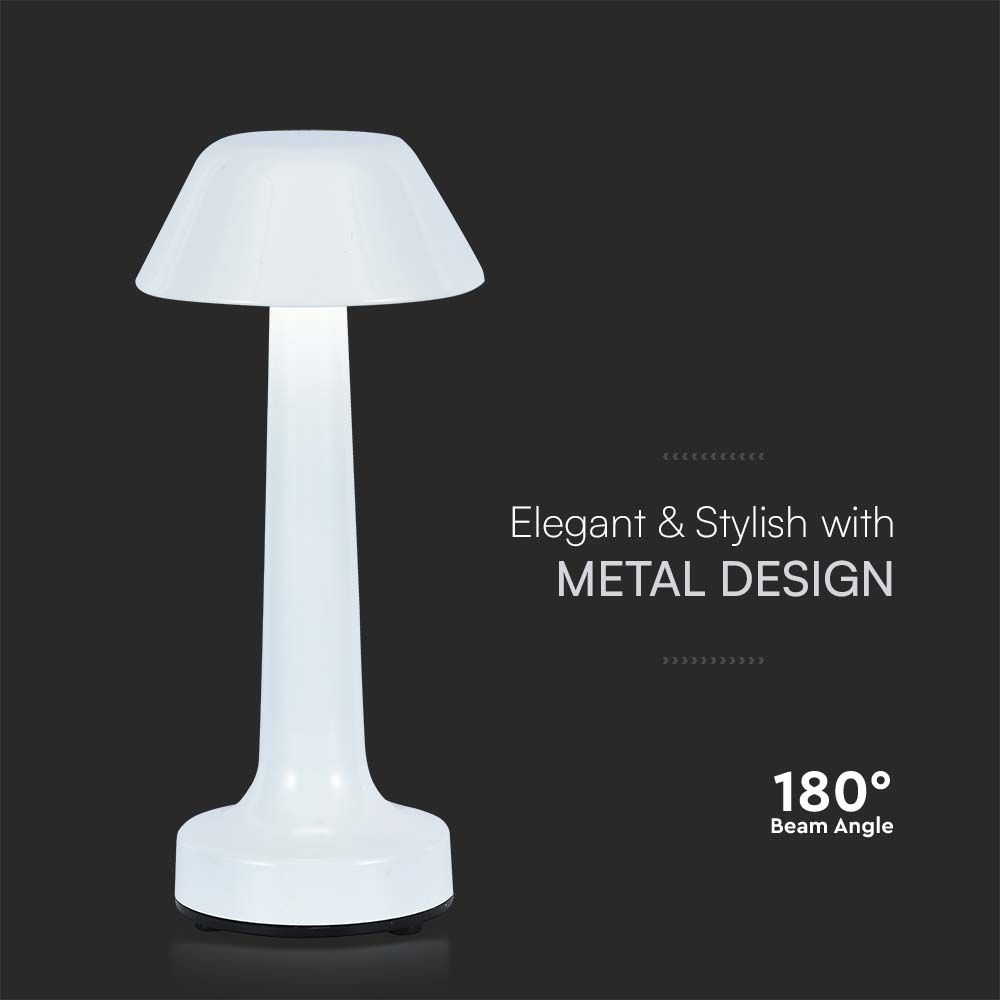 Elegant & Stylish with
METAL DESIGN

180°
Beam Angle