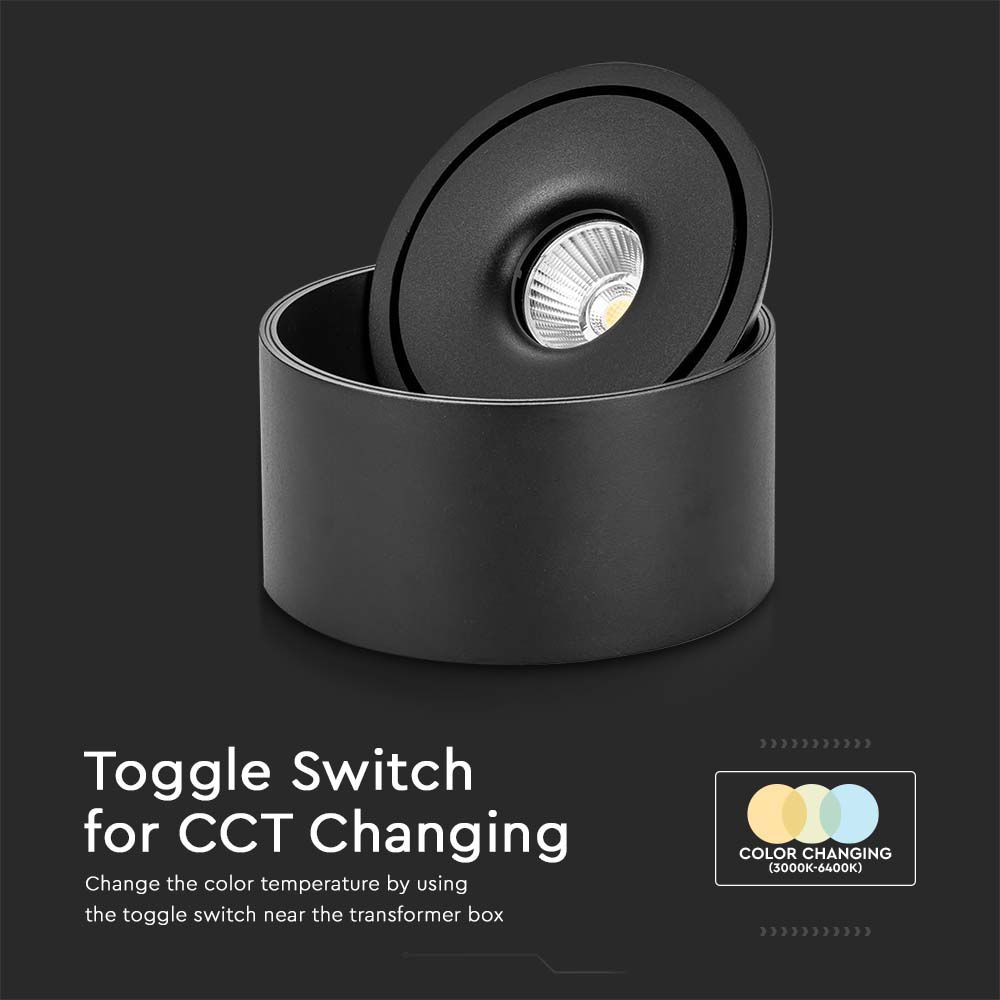 Toggle Switch
for CCT Changing

Change the color temperature by using the toggle switch near the transformer box

COLOR CHANGING
(3000K-6400K)