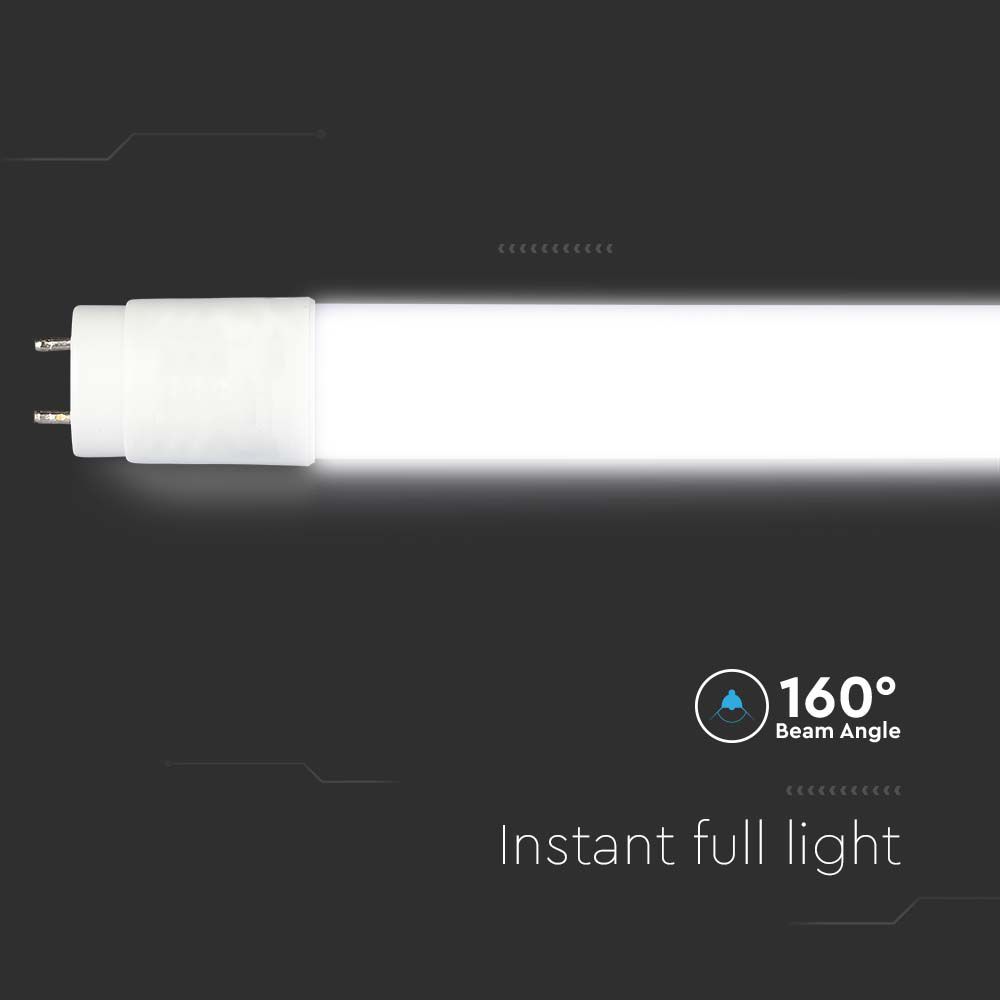 160°
Beam Angle

Instant full light