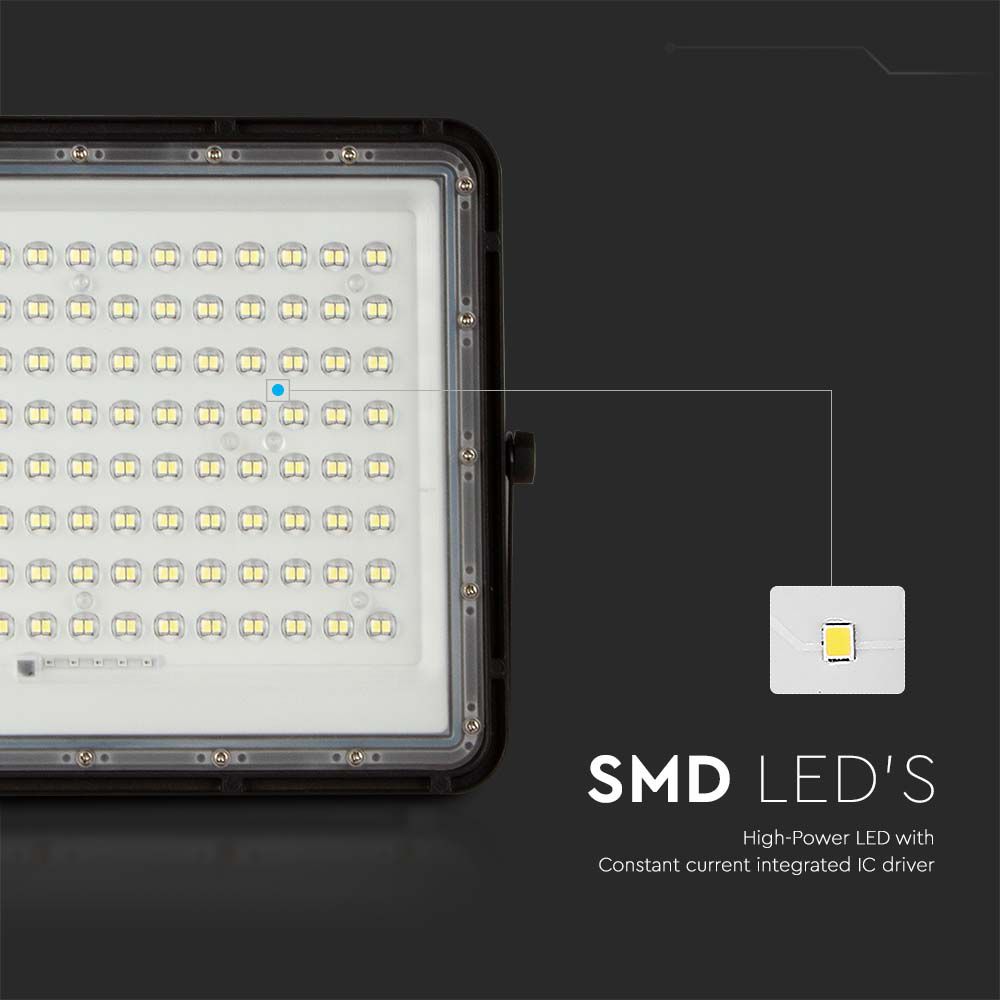 SMD LED'S

High-Power LED with
Constant current integrated IC driver