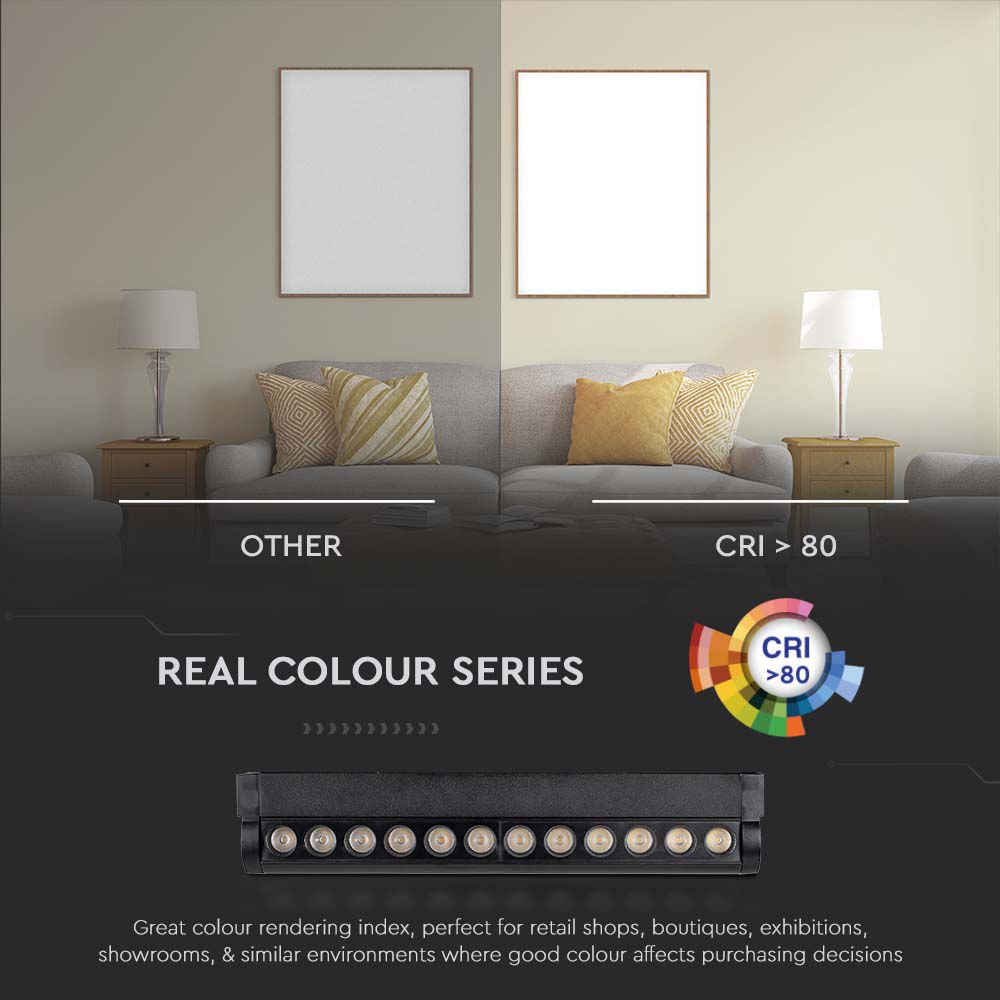 OTHER

CRI > 80

REAL COLOUR SERIES

CRI
>80

Great colour rendering index, perfect for retail shops, boutiques, exhibitions, showrooms, & similar environments where good colour affects purchasing decisions