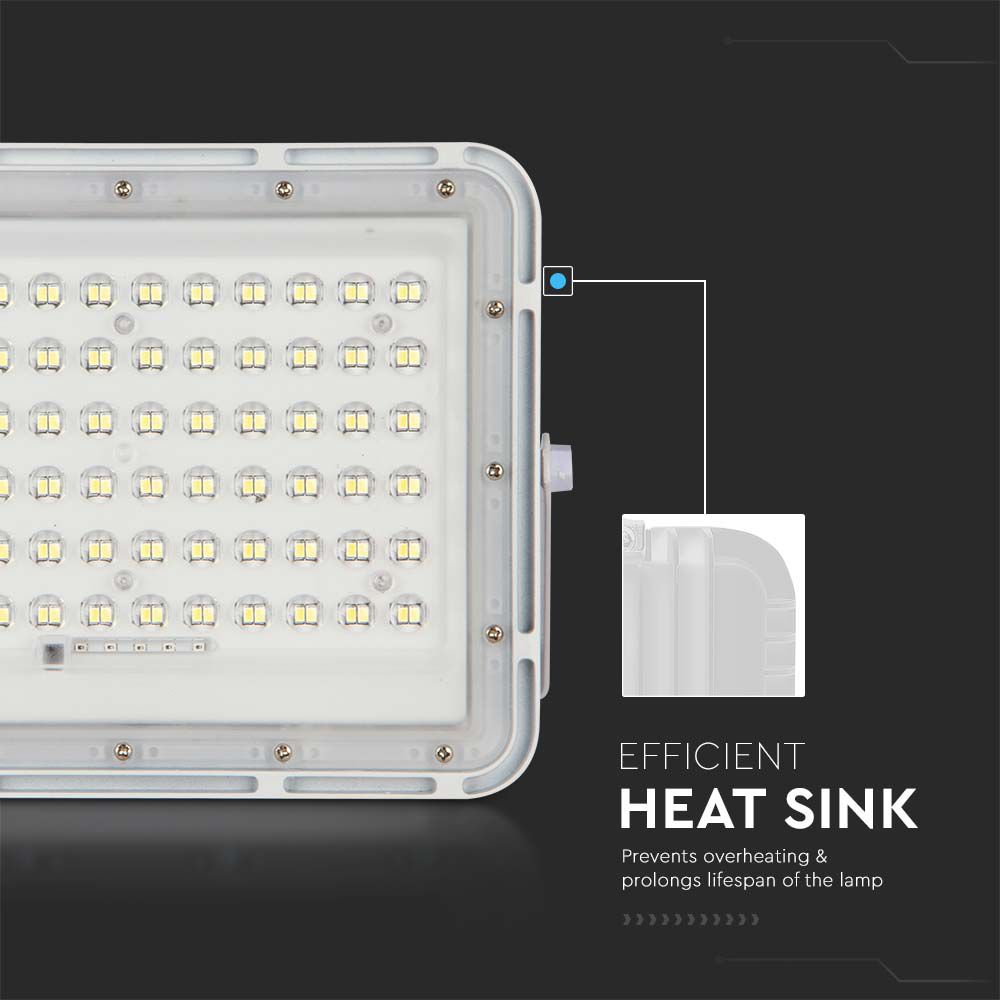 EFFICIENT
HEAT SINK

Prevents overheating & prolongs lifespan of the lamp