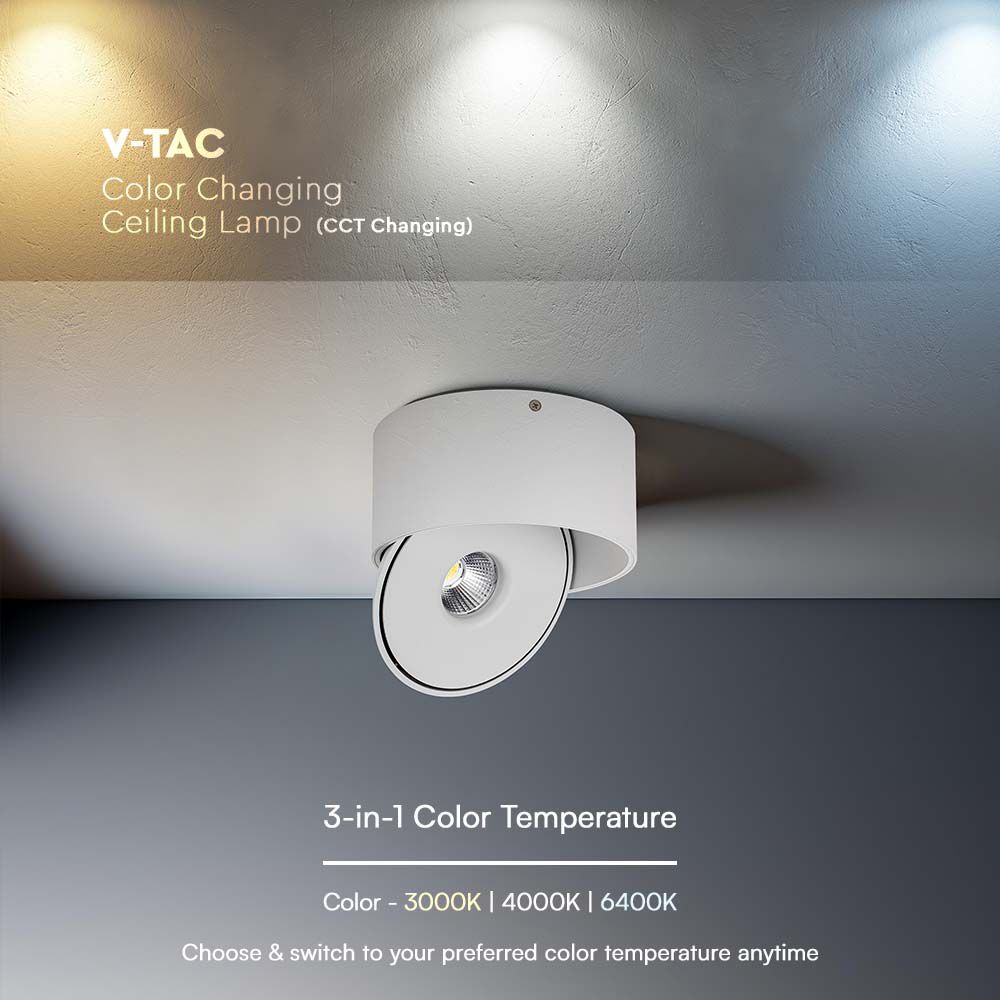 V-TAC
Color Changing
Ceiling Lamp (CCT Changing)

3-in-1 Color Temperature

Color - 3000K | 4000K | 6400K

Choose & switch to your preferred color temperature anytime