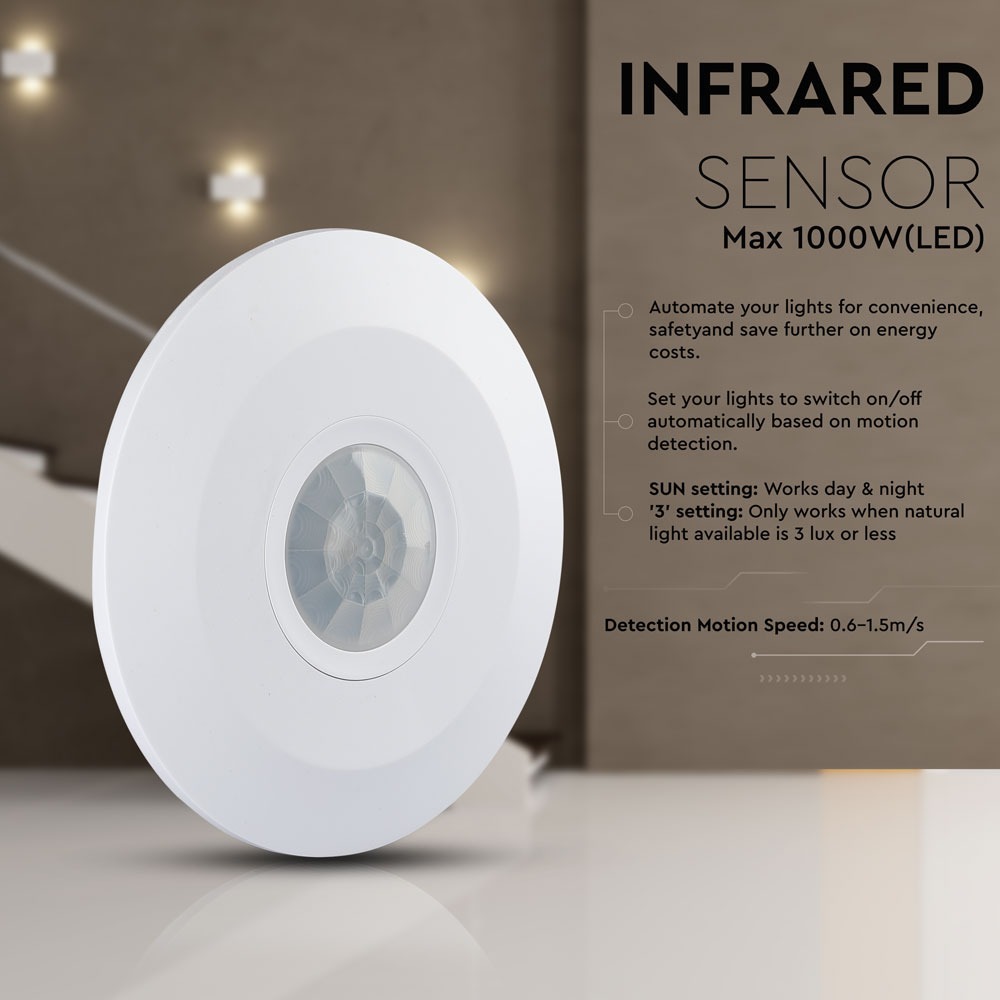 INFRARED
SENSOR
Max 1000W(LED)

Automate your lights for convenience, safetyand save further on energy costs.

Set your lights to switch on/off automatically based on motion detection.

SUN setting: Works day & night
'3' setting: Only works when natural light available is 3 lux or less

Detection Motion Speed: 0.6–1.5m/s