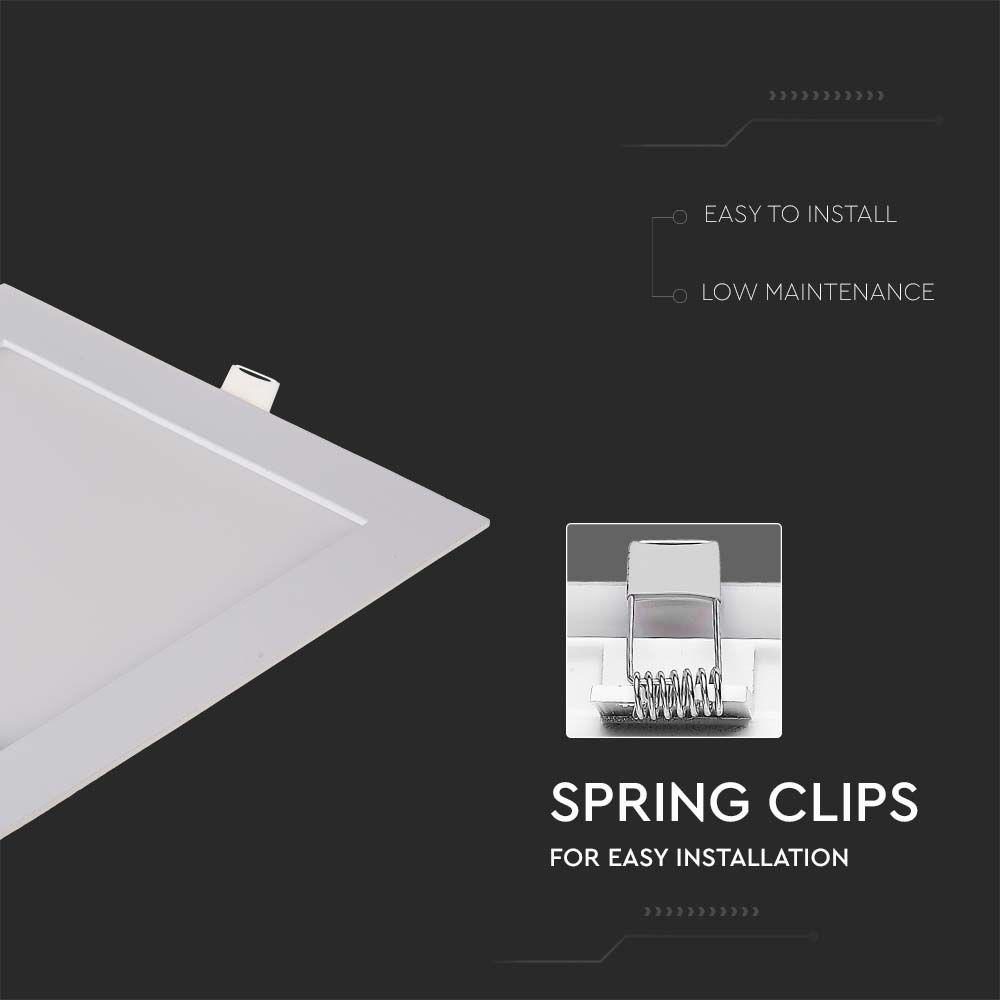 EASY TO INSTALL

LOW MAINTENANCE

SPRING CLIPS

FOR EASY INSTALLATION