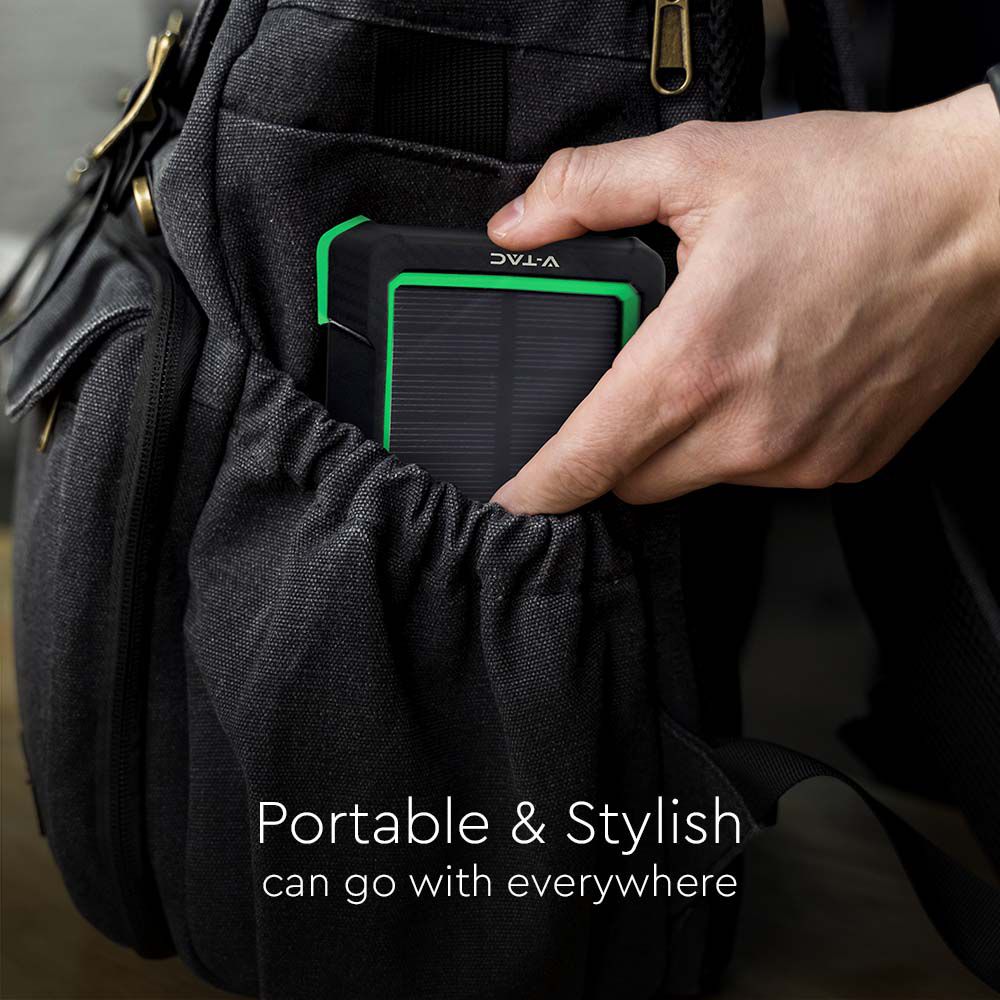 V-TAC

Portable & Stylish
can go with everywhere