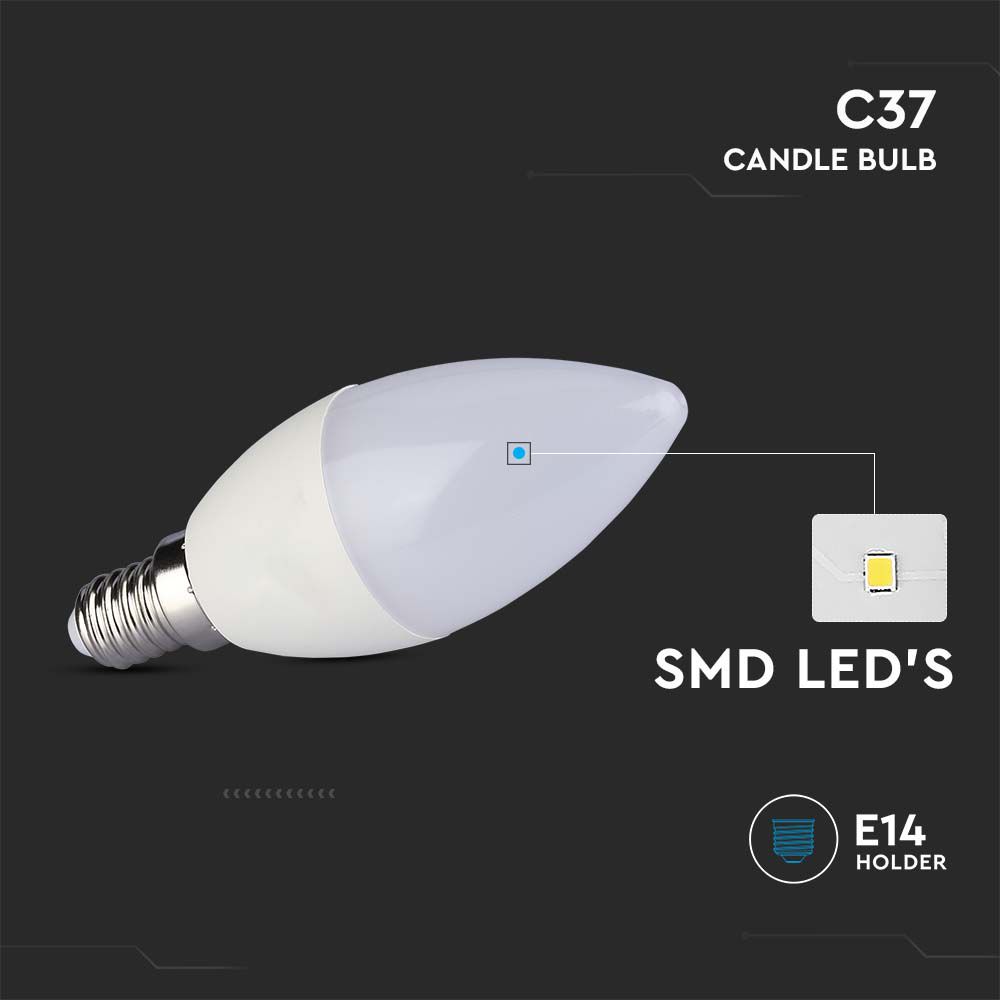 C37
CANDLE BULB

SMD LED'S

E14
HOLDER