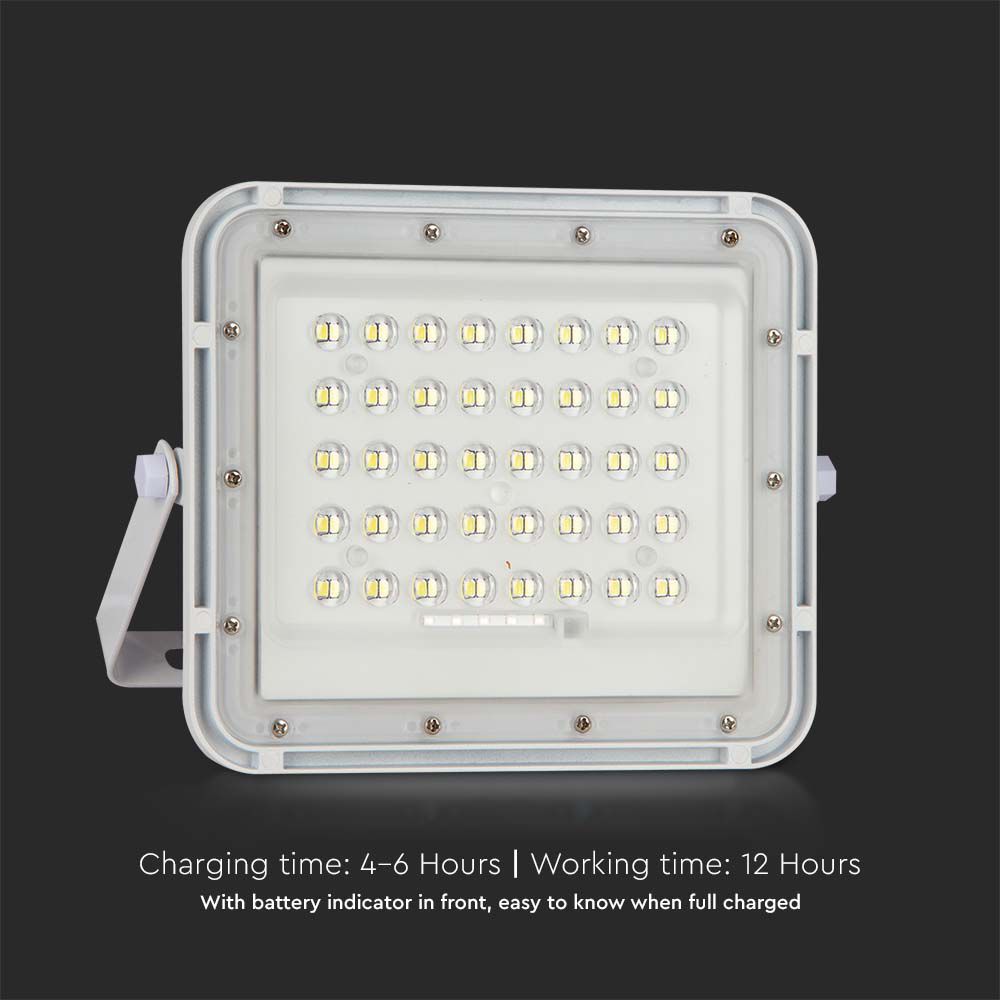 Charging time: 4-6 Hours | Working time: 12 Hours
With battery indicator in front, easy to know when full charged