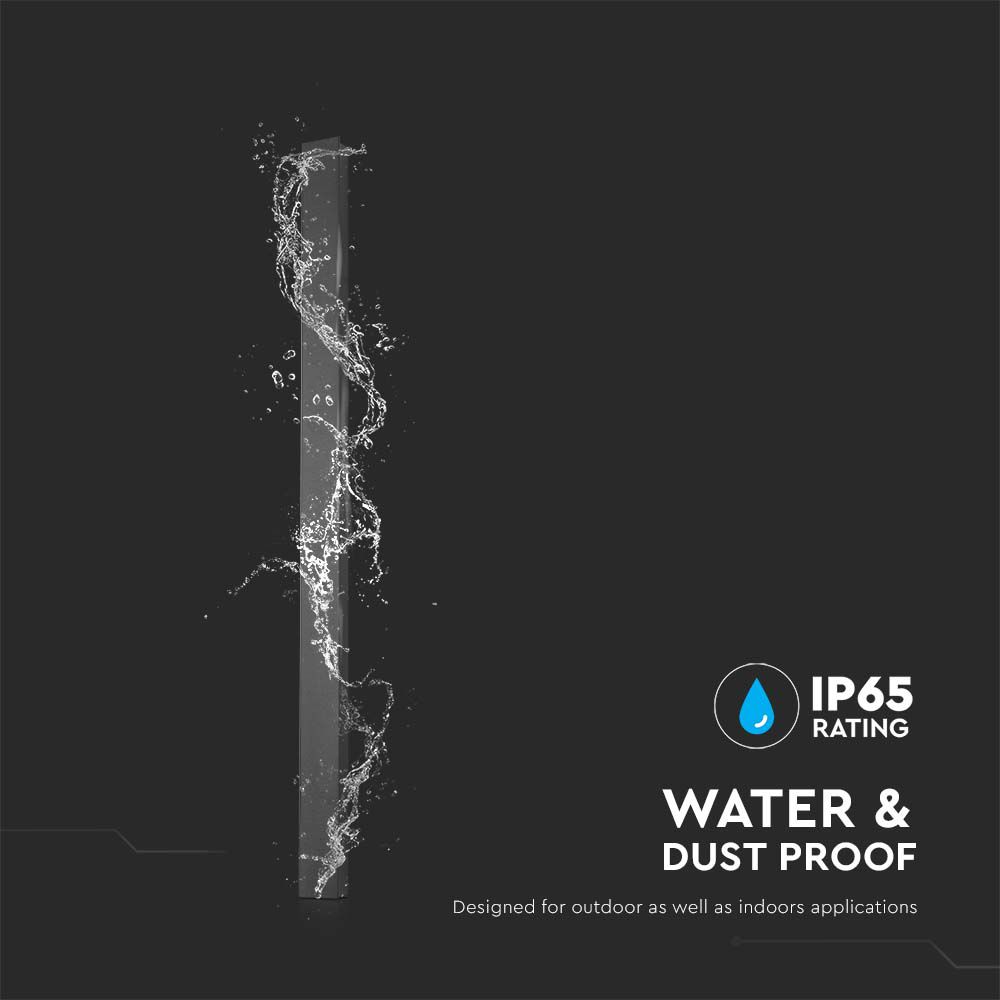 IP65
RATING

WATER &
DUST PROOF

Designed for outdoor as well as indoors applications