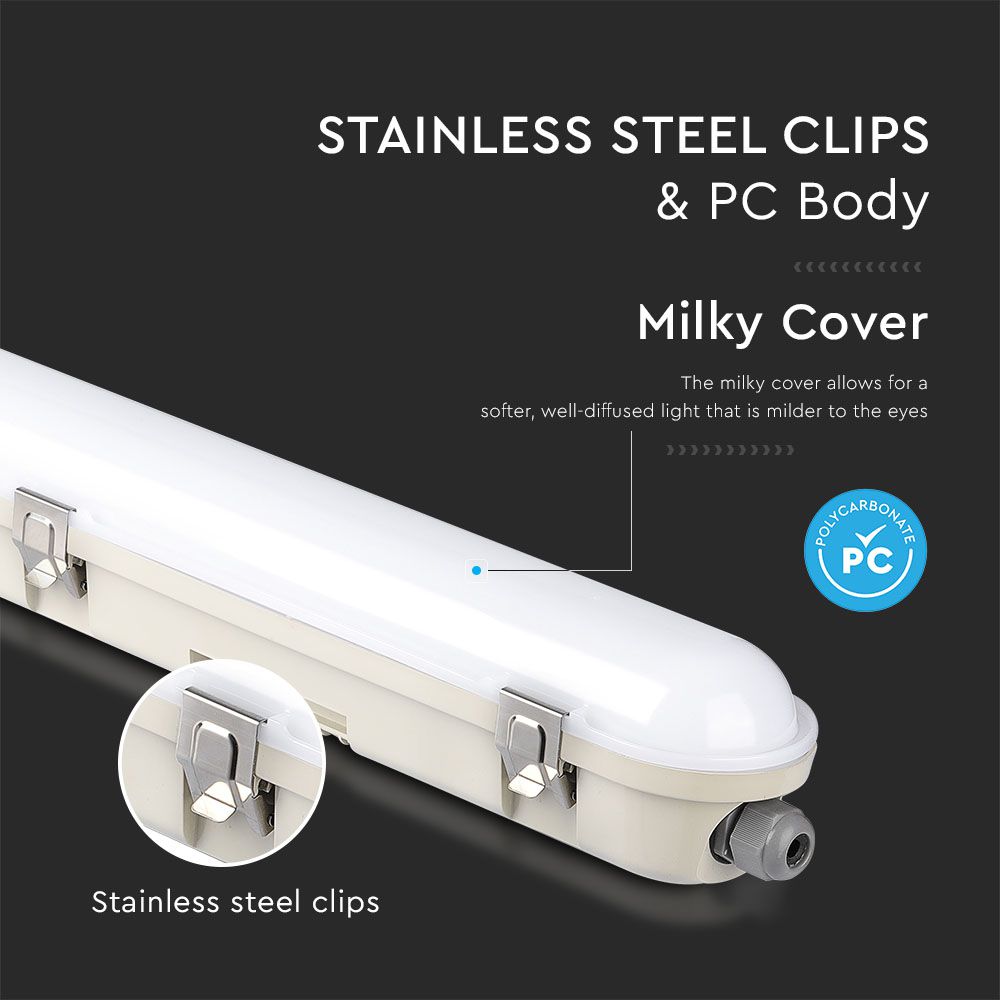 STAINLESS STEEL CLIPS
& PC Body

Milky Cover

The milky cover allows for a softer, well-diffused light that is milder to the eyes

POLYCARBONATE
PC

Stainless steel clips