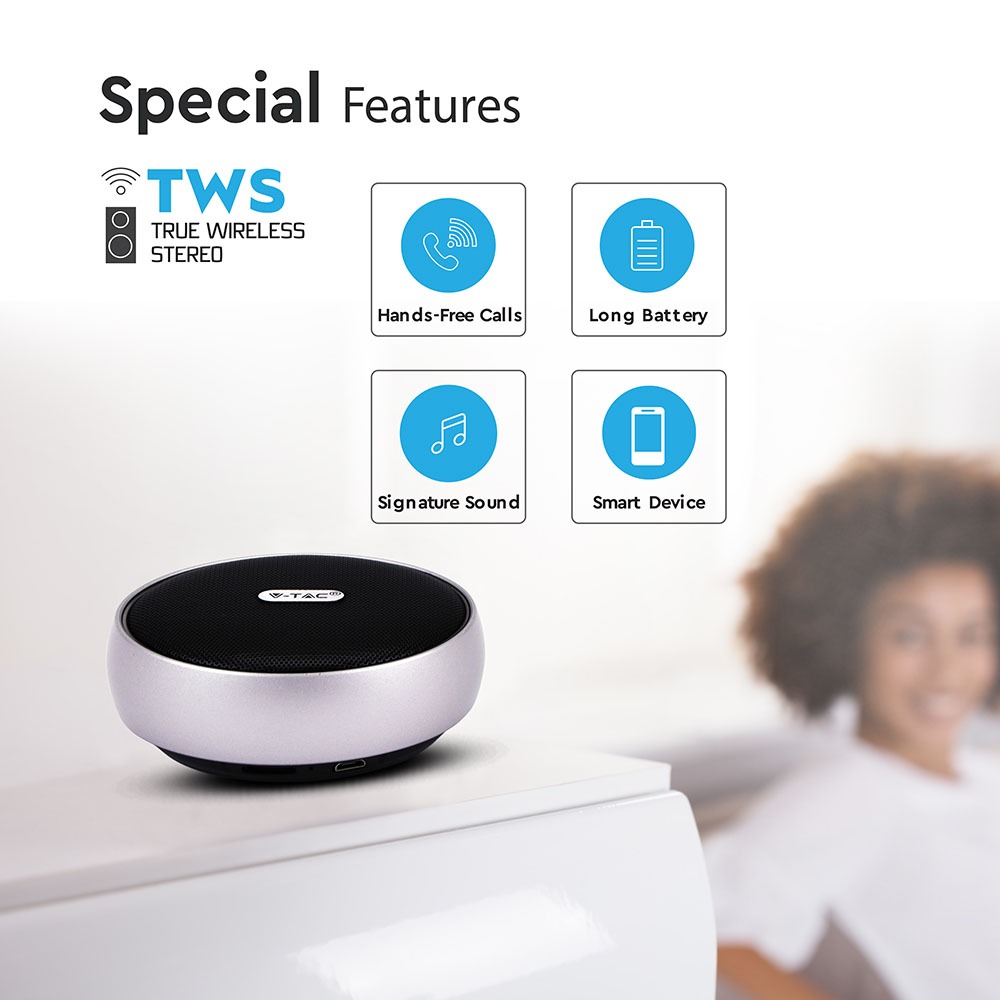 Special Features

TWS
TRUE WIRELESS
STEREO

Hands-Free Calls

Long Battery

Signature Sound

Smart Device

V-TAC