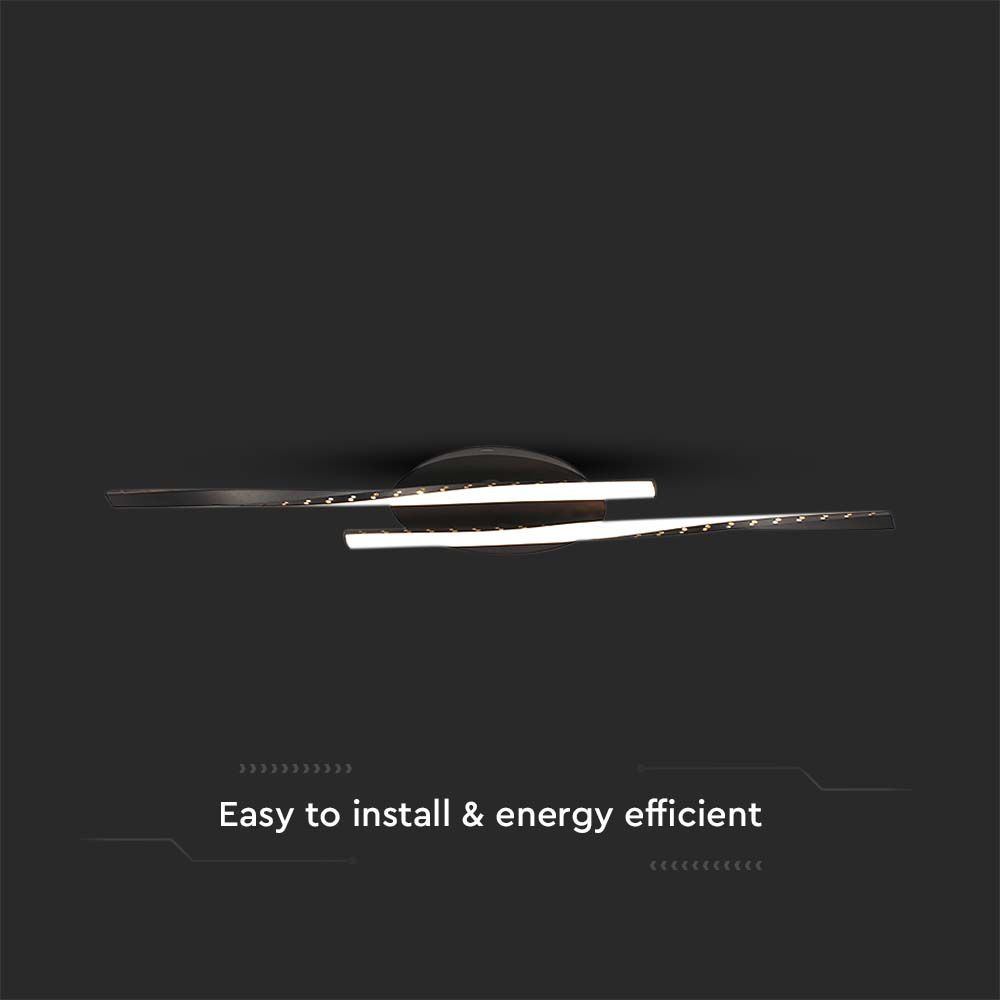 Easy to install & energy efficient