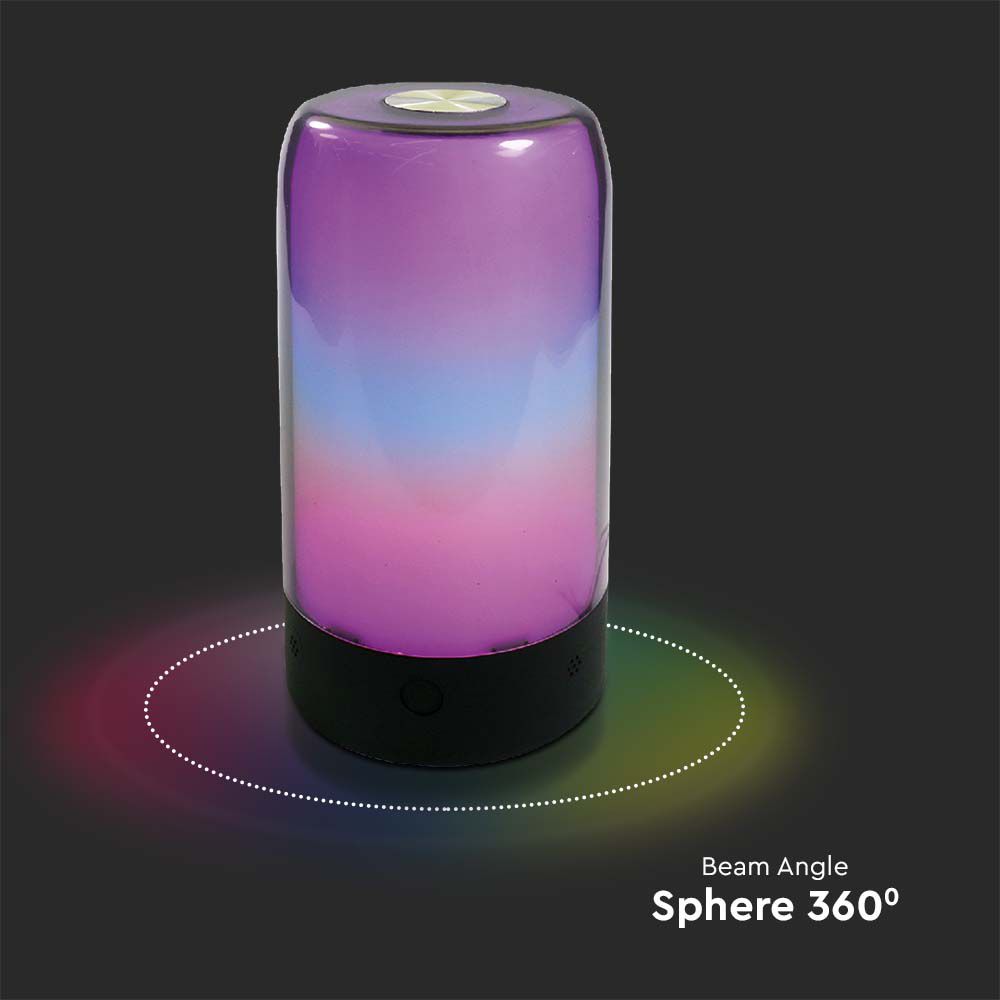 Beam Angle
Sphere 360⁰