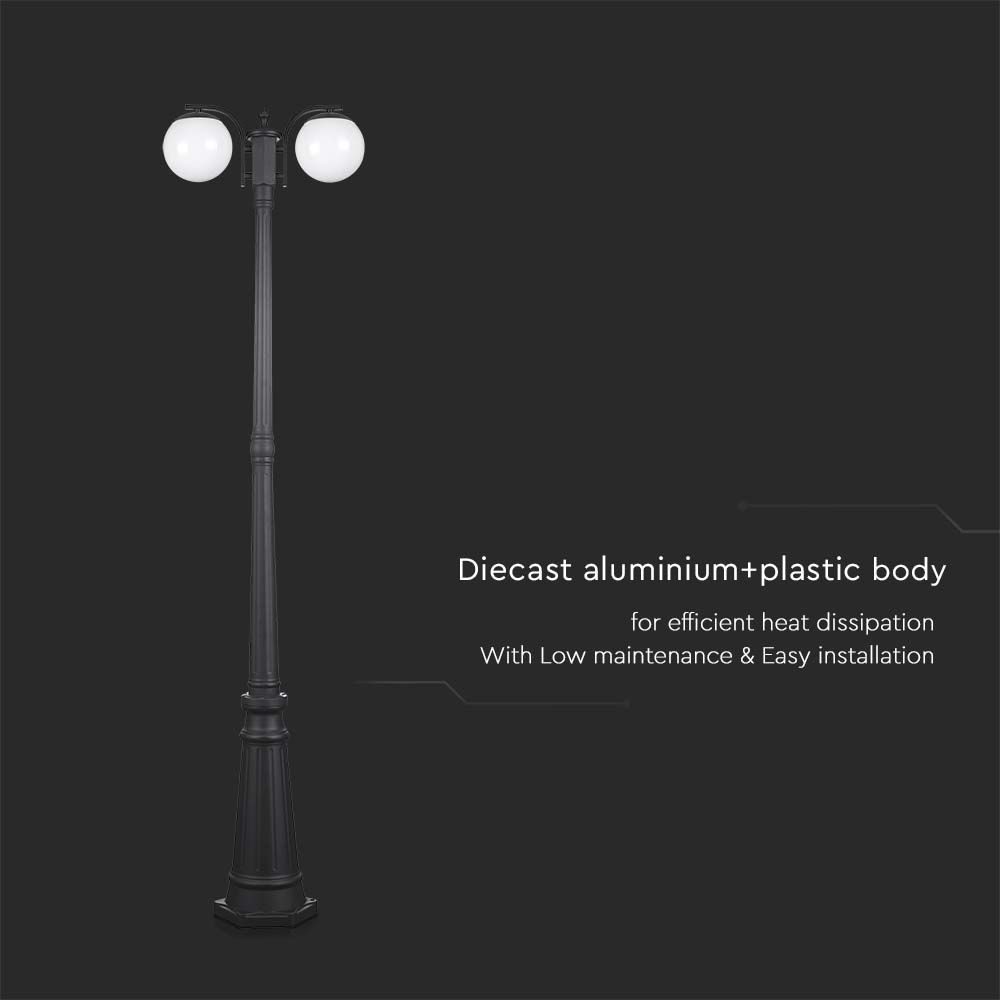 Diecast aluminium+plastic body

for efficient heat dissipation
With Low maintenance & Easy installation