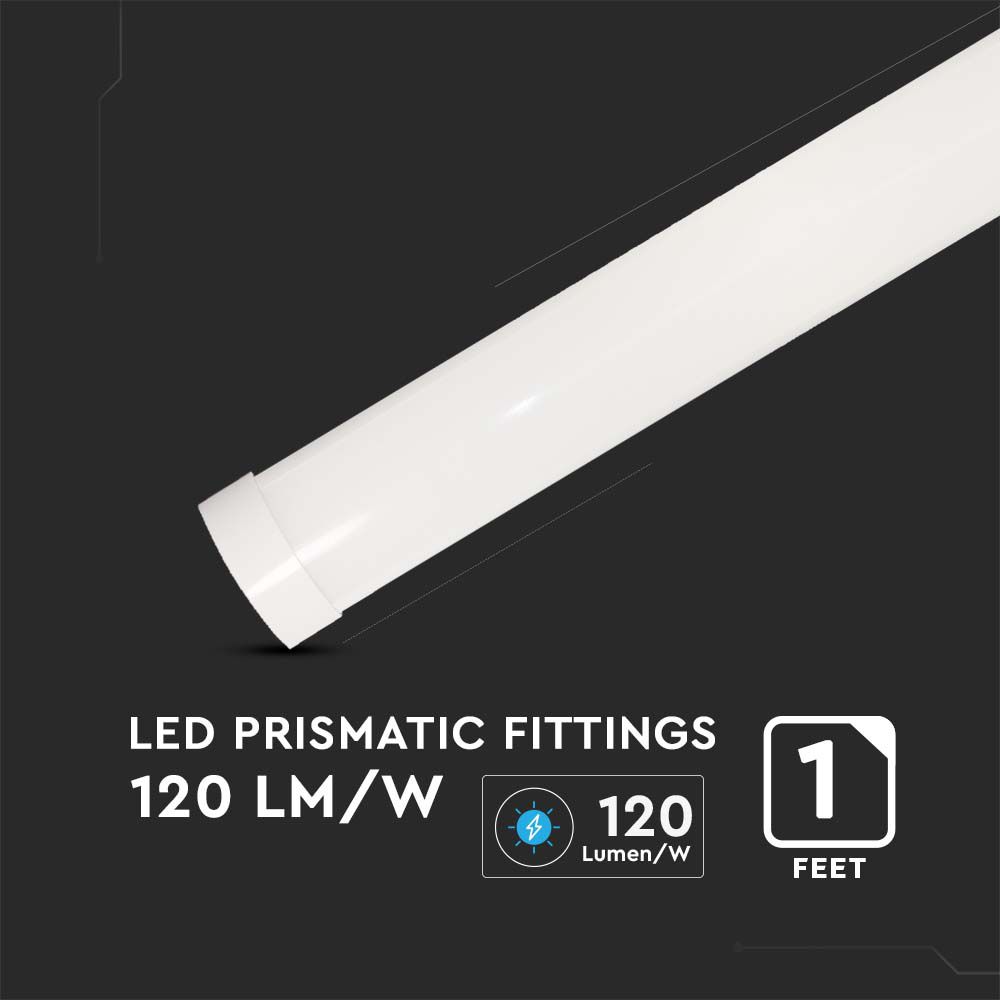 LED PRISMATIC FITTINGS
120 LM/W

120
Lumen/W

1
FEET