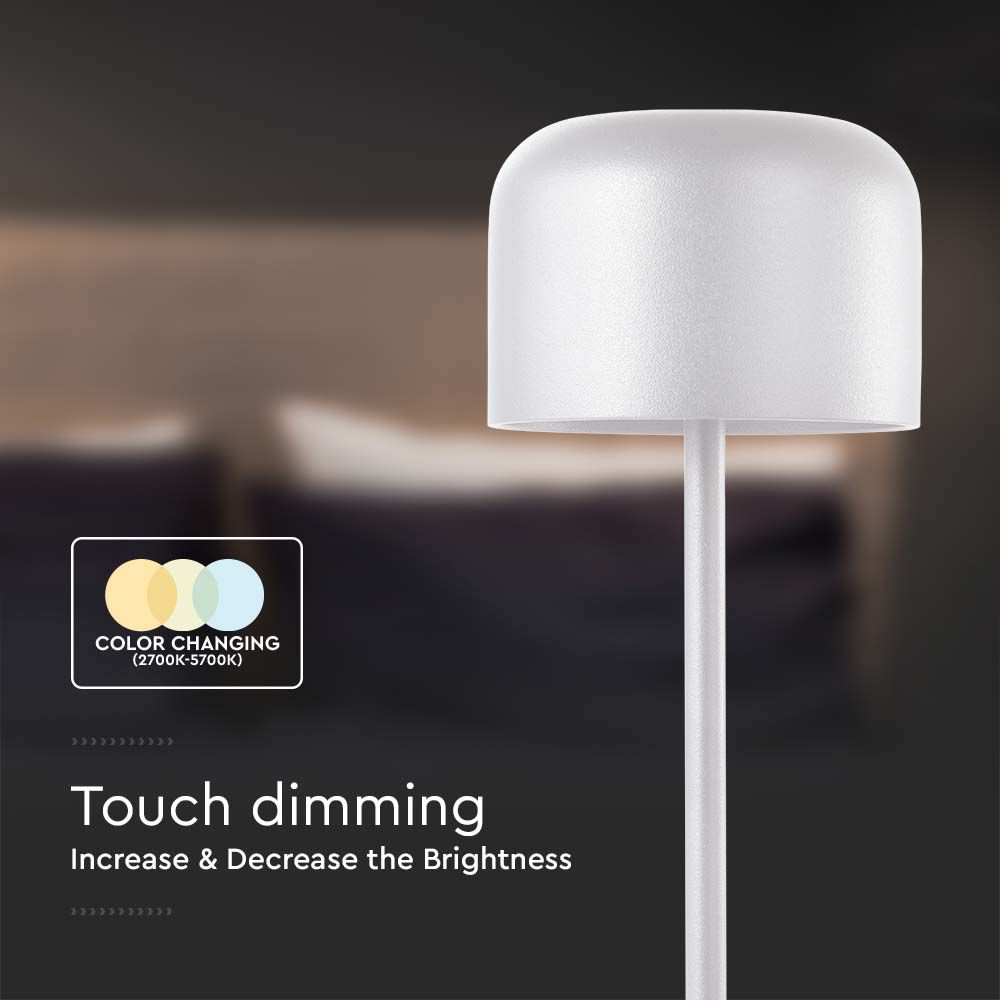 COLOR CHANGING
(2700K-5700K)

Touch dimming
Increase & Decrease the Brightness