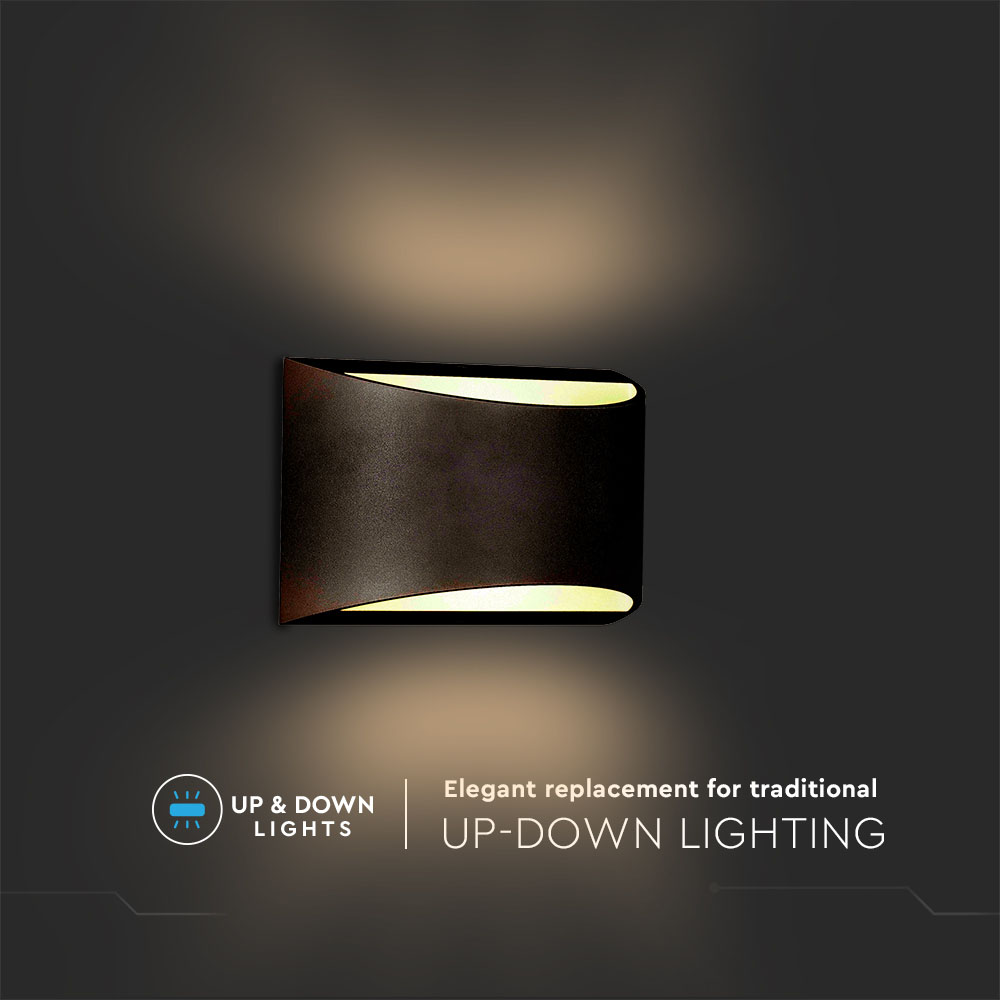 UP & DOWN
LIGHTS

Elegant replacement for traditional
UP-DOWN LIGHTING