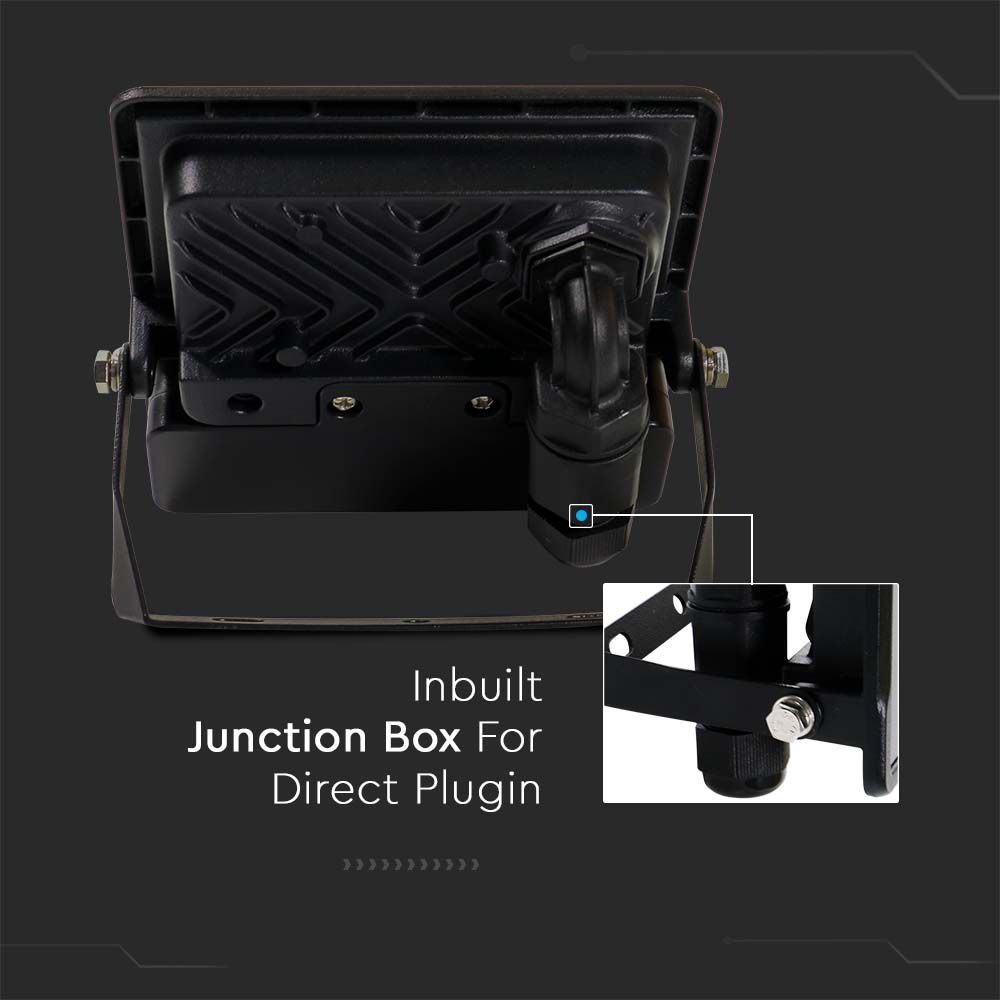 Inbuilt
Junction Box For
Direct Plugin