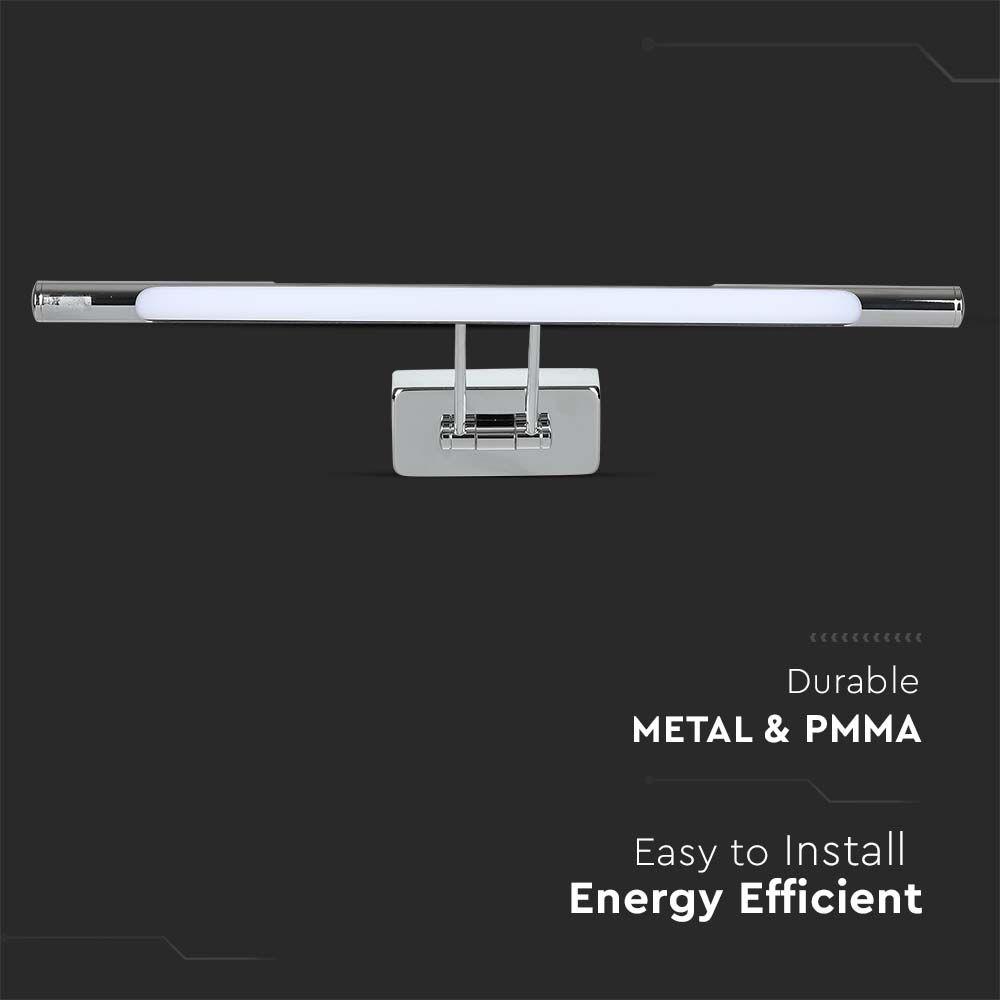 Durable
METAL & PMMA

Easy to Install
Energy Efficient