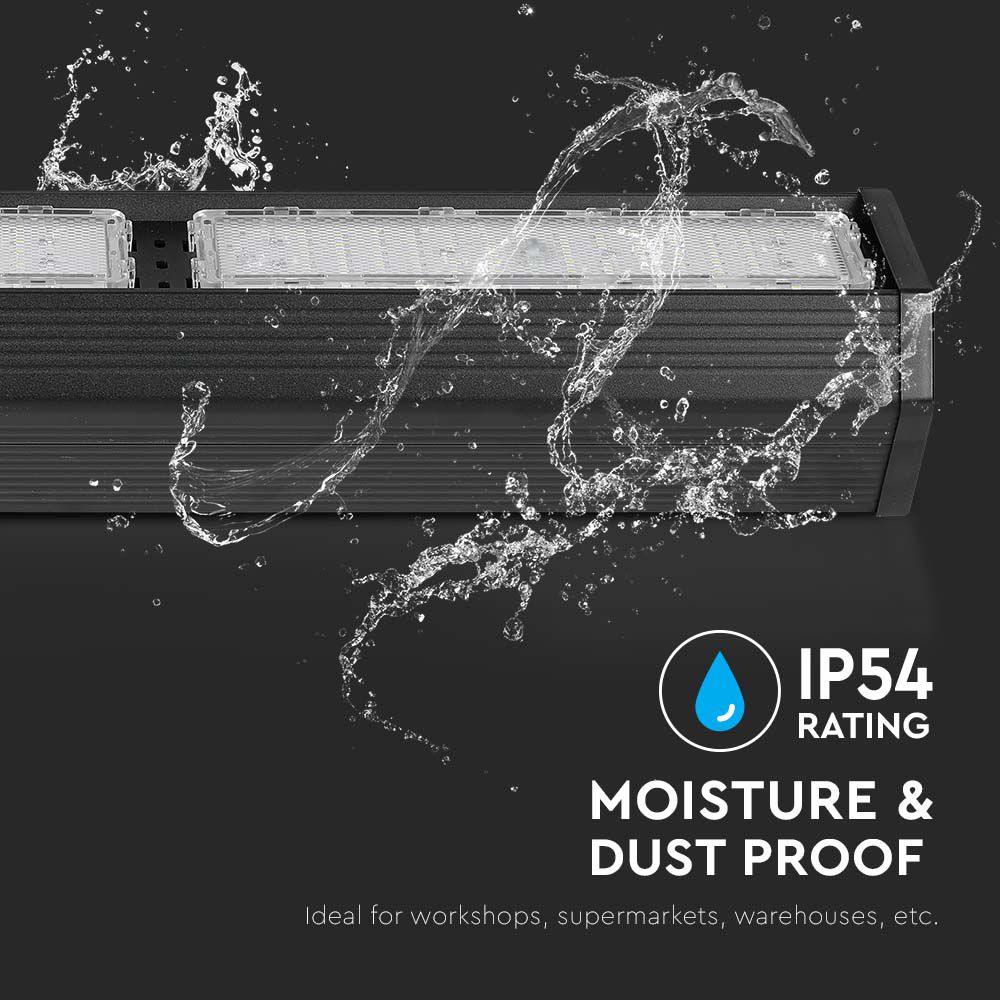 IP54
RATING

MOISTURE &
DUST PROOF

Ideal for workshops, supermarkets, warehouses, etc.