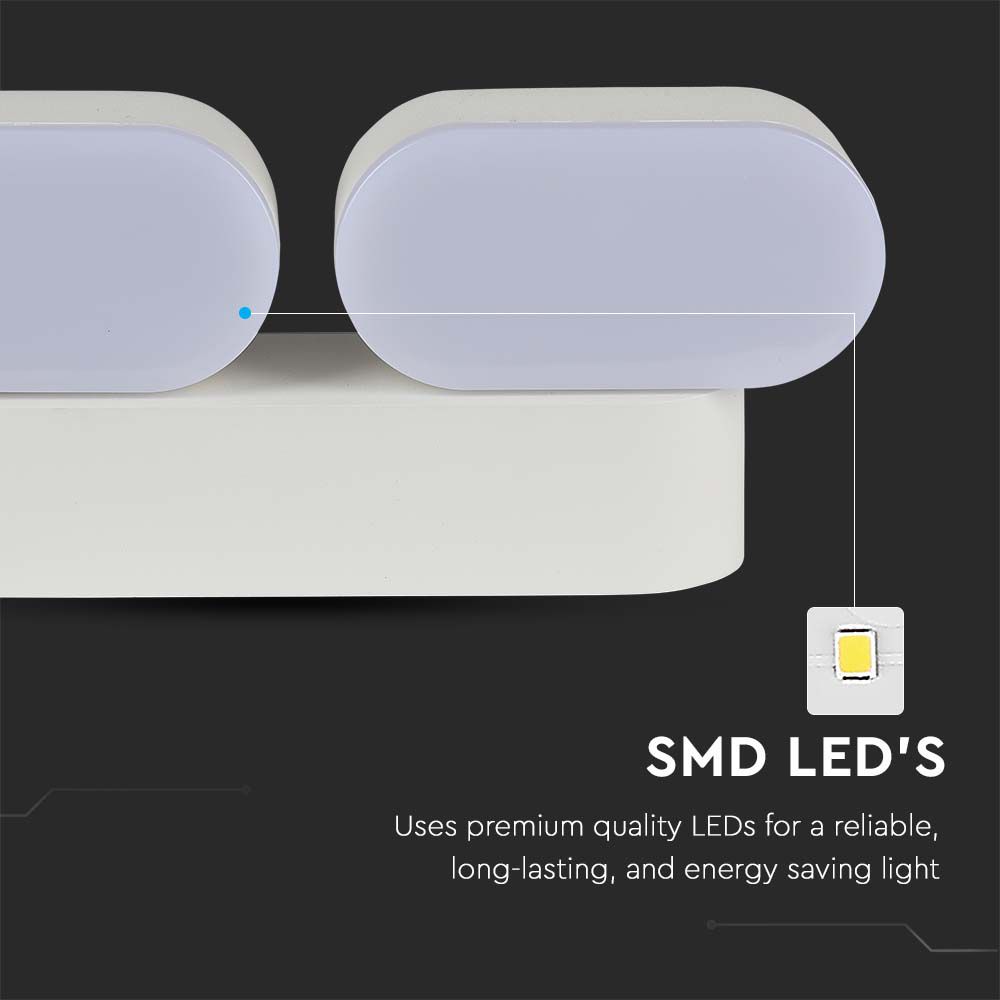 SMD LED'S

Uses premium quality LEDs for a reliable, long-lasting, and energy saving light